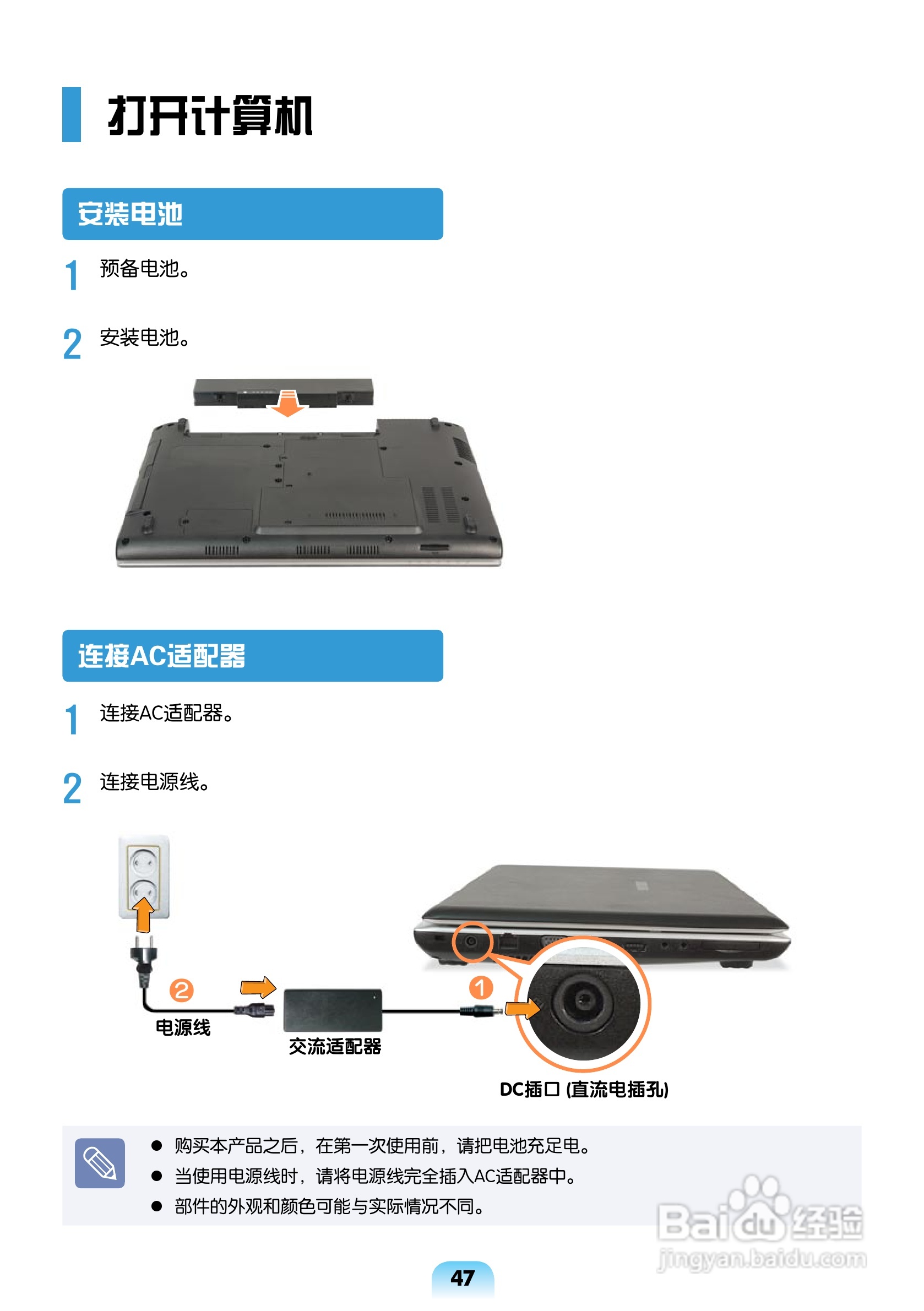 打开计算机

安装电池

1 预备电池。

2 安装电池。

连接AC适配器

1 连接AC适配器。

2 连接电源线。

2
电源线
交流适配器
1
DC插口 (直流电插孔)

● 购买本产品之后，在第一次使用前，请把电池充足电。
● 当使用电源线时，请将电源线完全插入AC适配器中。
● 部件的外观和颜色可能与实际情况不同。

Baidu经验
jingyan.baidu.com

47