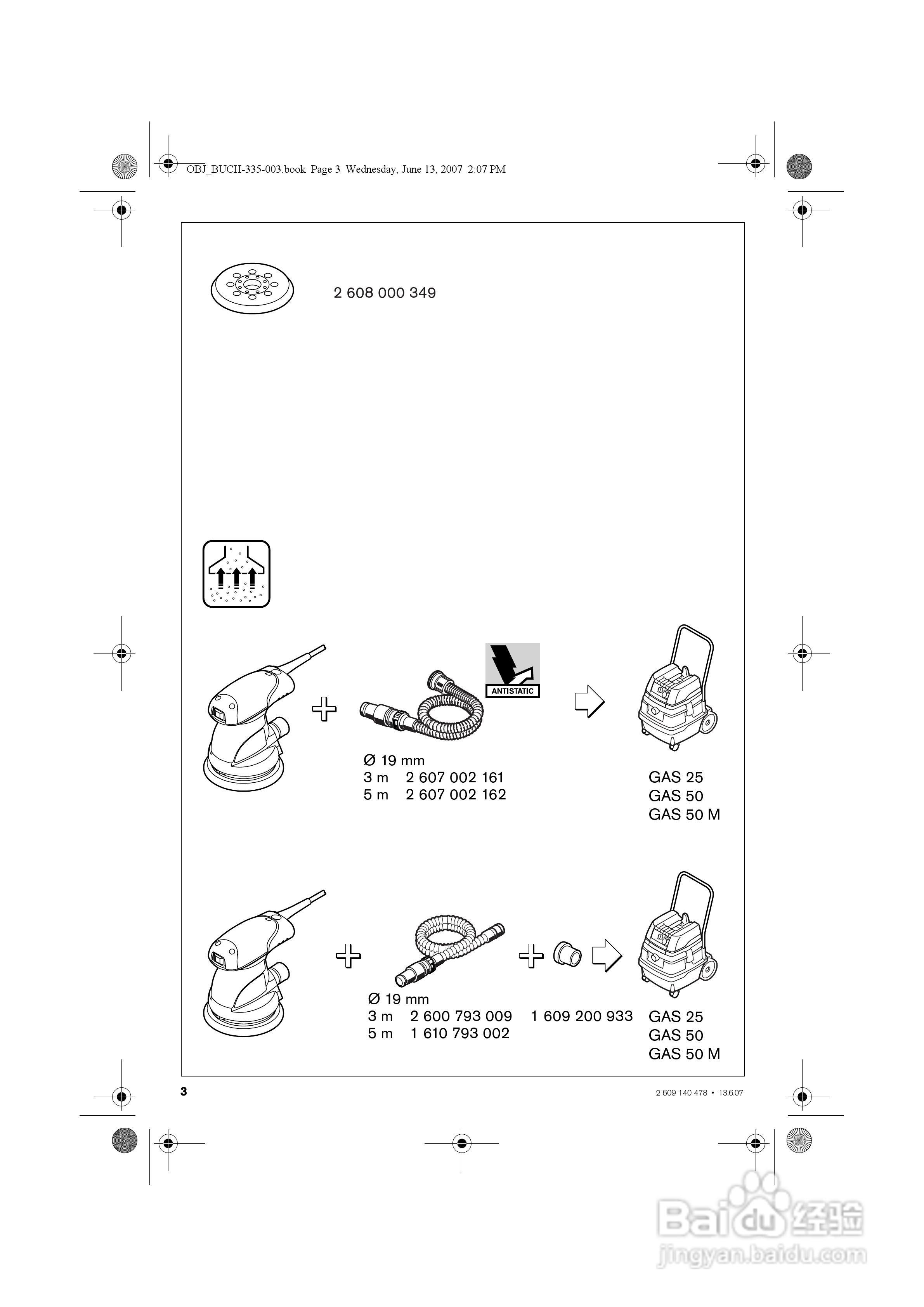 OBJ_BUCH-335-003.book Page 3 Wednesday, June 13, 2007 2:07 PM

2 608 000 349

ANTISTATIC

Ø 19 mm
3 m 2 607 002 161
5 m 2 607 002 162

GAS 25
GAS 50
GAS 50 M

Ø 19 mm
3 m 2 600 793 009
5 m 1 610 793 002

1 609 200 933

GAS 25
GAS 50
GAS 50 M

3

2 609 140 478 • 13.6.07

Baidu 经验
jingyan.baidu.com