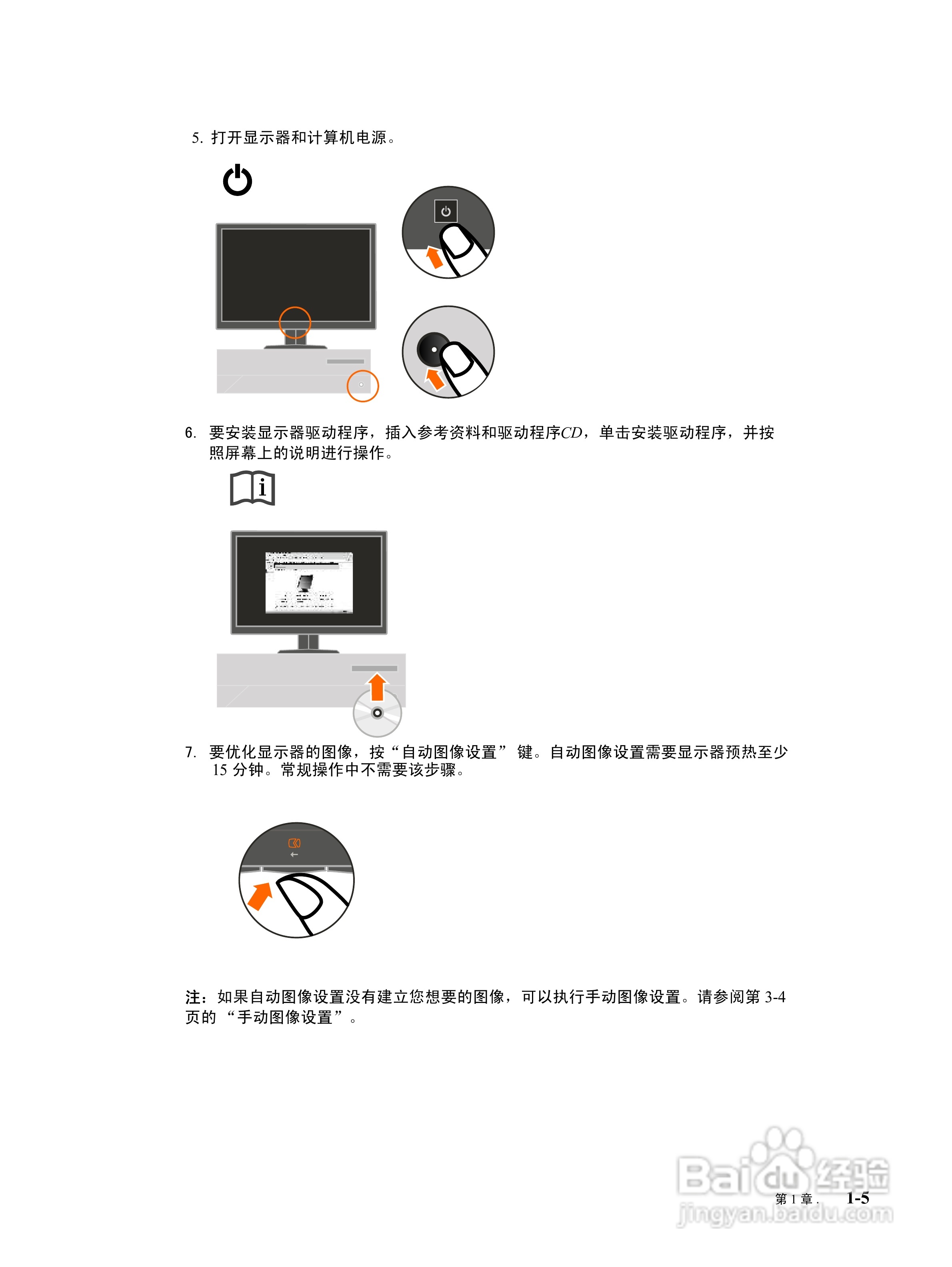 5. 打开显示器和计算机电源。

6. 要安装显示器驱动程序，插入参考资料和驱动程序CD，单击安装驱动程序，并按照屏幕上的说明进行操作。

7. 要优化显示器的图像，按“自动图像设置” 键。自动图像设置需要显示器预热至少 15 分钟。常规操作中不需要该步骤。

注：如果自动图像设置没有建立您想要的图像，可以执行手动图像设置。请参阅第 3-4 页的 “手动图像设置”。

Baidu 经验
jingyan.baidu.com

第 1 章． 1-5