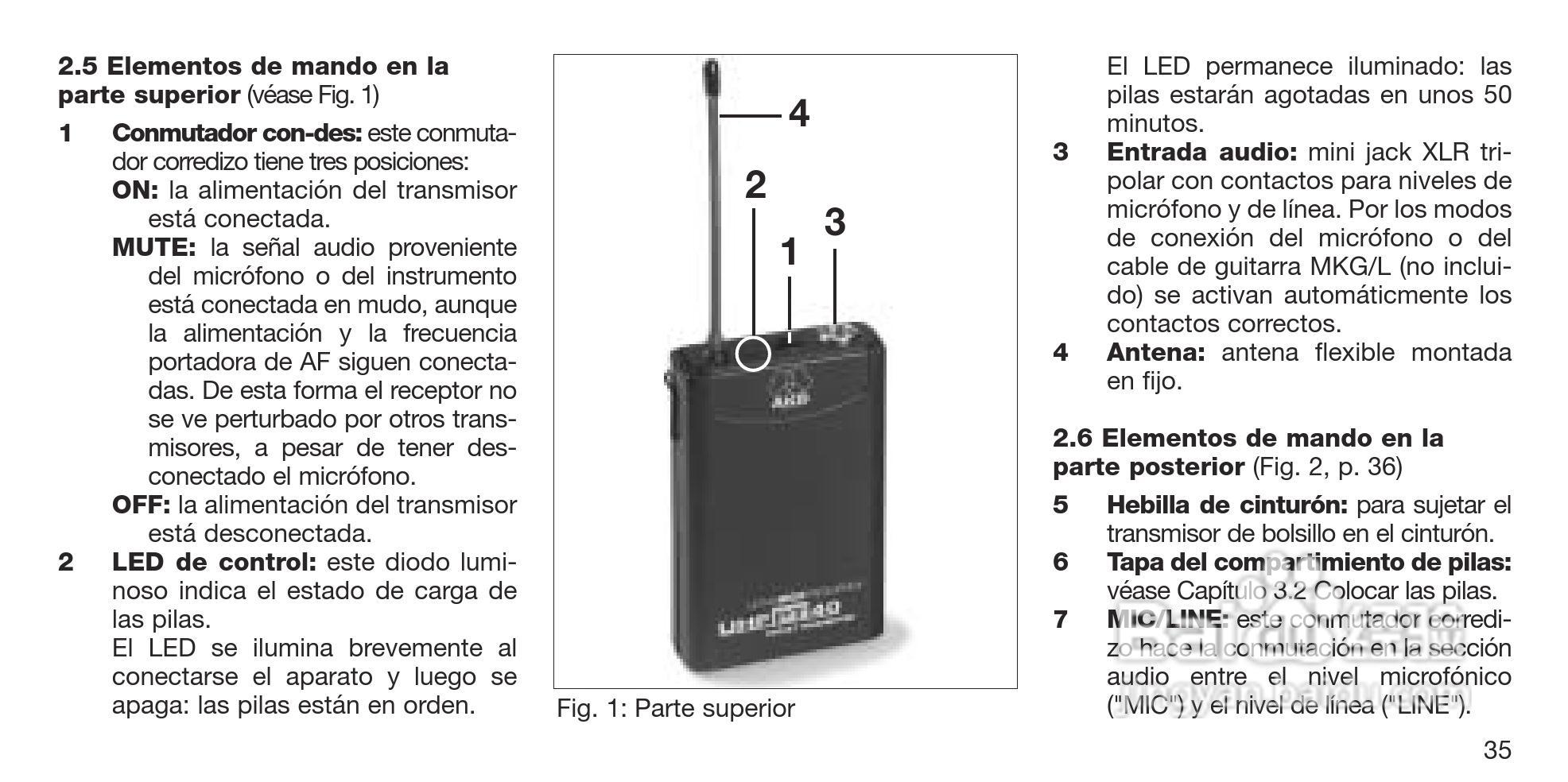 2.5 Elementos de mando en la parte superior (véase Fig. 1)

1 Conmutador con-des: este conmutador corredizo tiene tres posiciones:
ON: la alimentación del transmisor está conectada.
MUTE: la señal audio proveniente del micrófono o del instrumento está conectada en mudo, aunque la alimentación y la frecuencia portadora de AF siguen conectadas. De esta forma el receptor no se ve perturbado por otros transmisores, a pesar de tener desconectado el micrófono.
OFF: la alimentación del transmisor está desconectada.

2 LED de control: este diodo luminoso indica el estado de carga de las pilas.
El LED se ilumina brevemente al conectarse el aparato y luego se apaga: las pilas están en orden.

4
2
3
1

AKG
UHF PT40

Fig. 1: Parte superior

El LED permanece iluminado: las pilas estarán agotadas en unos 50 minutos.

3 Entrada audio: mini jack XLR tripolar con contactos para niveles de micrófono y de línea. Por los modos de conexión del micrófono o del cable de guitarra MKG/L (no incluido) se activan automáticmente los contactos correctos.

4 Antena: antena flexible montada en fijo.

2.6 Elementos de mando en la parte posterior (Fig. 2, p. 36)

5 Hebilla de cinturón: para sujetar el transmisor de bolsillo en el cinturón.

6 Tapa del compartimiento de pilas: véase Capítulo 3.2 Colocar las pilas.

7 MIC/LINE: este conmutador corredizo hace la conmutación en la sección audio entre el nivel microfónico ("MIC") y el nivel de línea ("LINE").

35