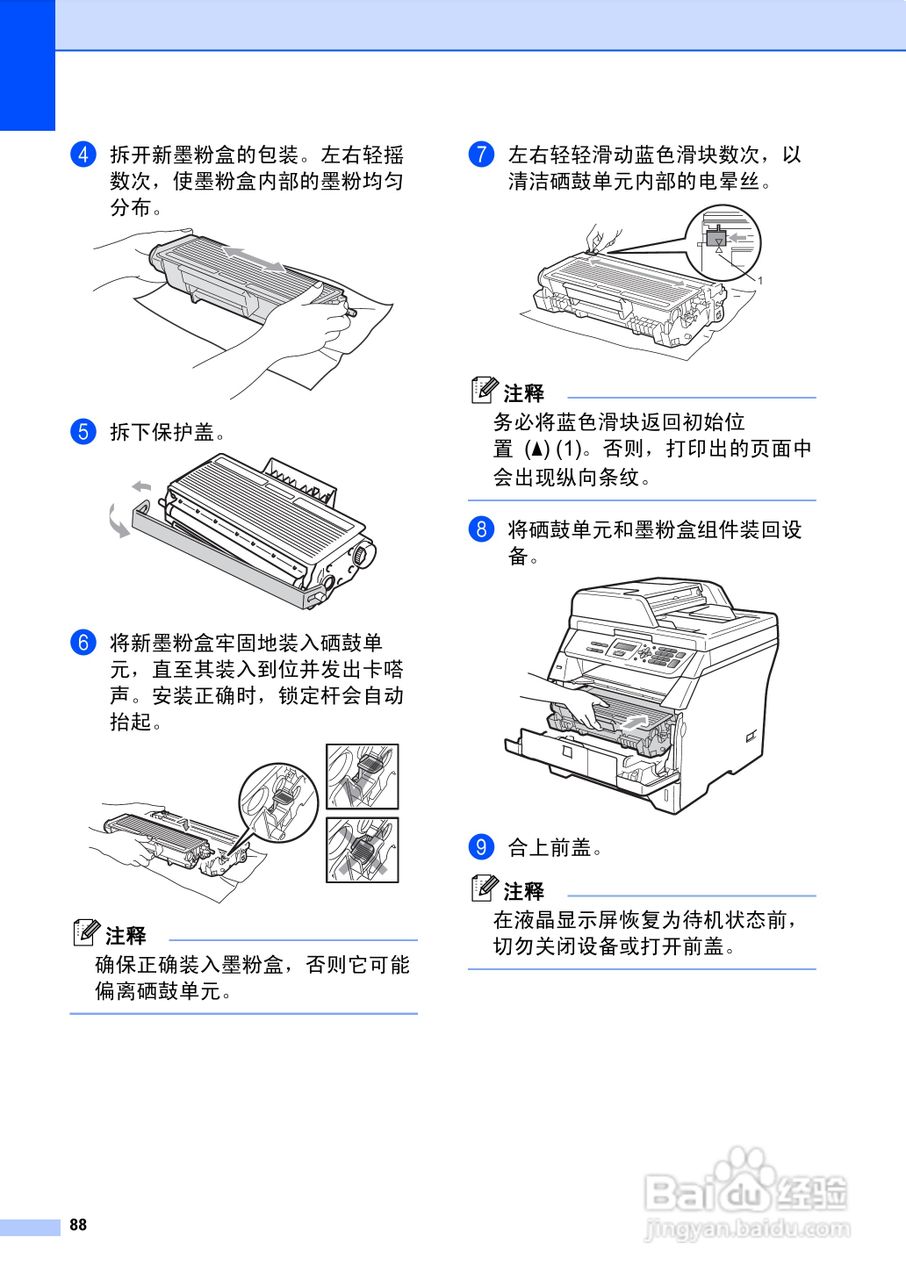 4 拆开新墨粉盒的包装。左右轻摇数次，使墨粉盒内部的墨粉均匀分布。

5 拆下保护盖。

6 将新墨粉盒牢固地装入硒鼓单元，直至其装入到位并发出卡嗒声。安装正确时，锁定杆会自动抬起。

注释
确保正确装入墨粉盒，否则它可能偏离硒鼓单元。

7 左右轻轻滑动蓝色滑块数次，以清洁硒鼓单元内部的电晕丝。

1

注释
务必将蓝色滑块返回初始位置 (▲) (1)。否则，打印出的页面中会出现纵向条纹。

8 将硒鼓单元和墨粉盒组件装回设备。

9 合上前盖。

注释
在液晶显示屏恢复为待机状态前，切勿关闭设备或打开前盖。

88

Baidu经验
jingyan.baidu.com