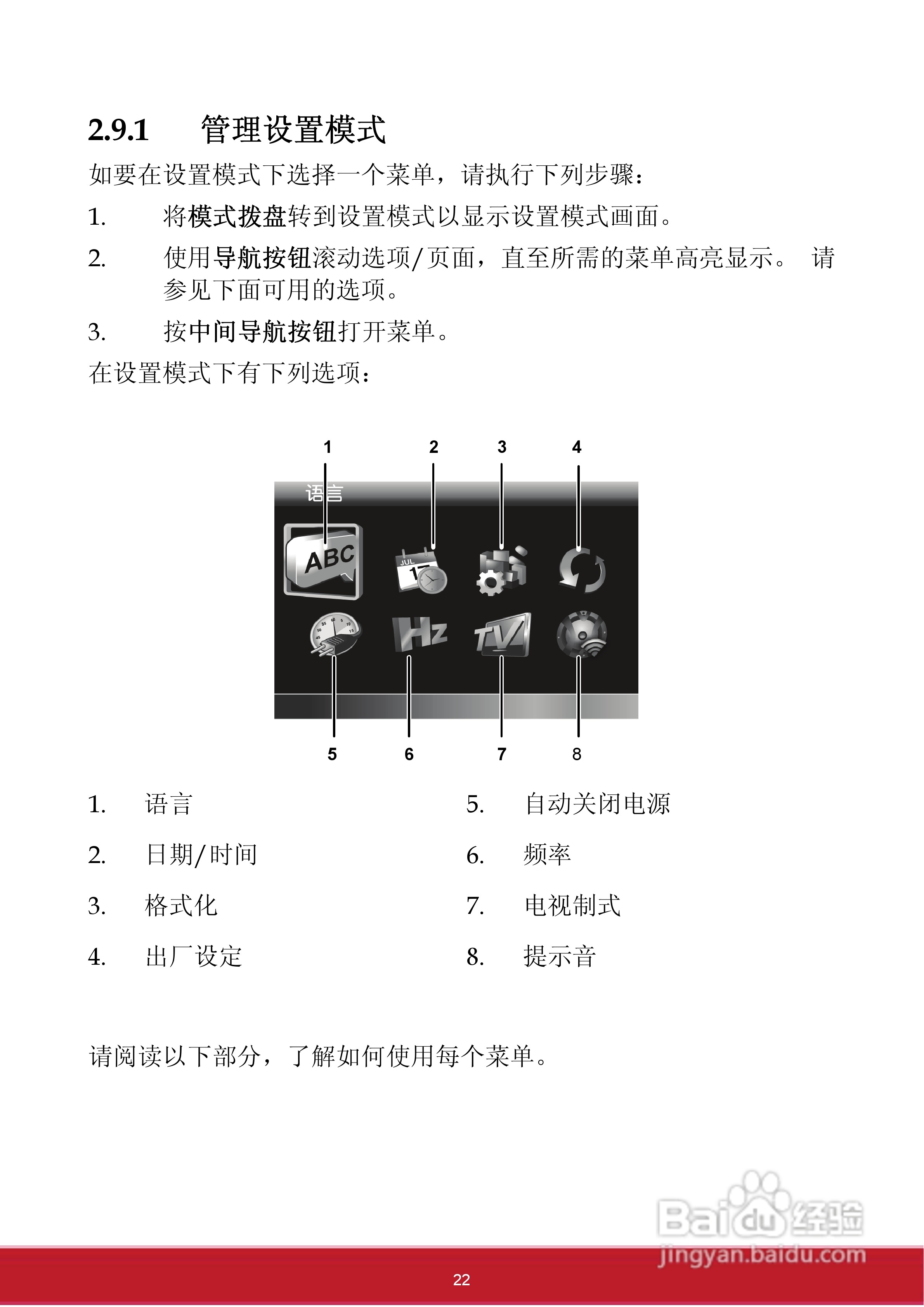 2.9.1 管理设置模式

如要在设置模式下选择一个菜单，请执行下列步骤：

1. 将模式拨盘转到设置模式以显示设置模式画面。

2. 使用导航按钮滚动选项/页面，直至所需的菜单高亮显示。 请参见下面可用的选项。

3. 按中间导航按钮打开菜单。

在设置模式下有下列选项：

1 2 3 4

语言

ABC

JUL 17

Hz

TV

5 6 7 8

1. 语言
2. 日期/时间
3. 格式化
4. 出厂设定

5. 自动关闭电源
6. 频率
7. 电视制式
8. 提示音

请阅读以下部分，了解如何使用每个菜单。

Baidu 经验
jingyan.baidu.com

22