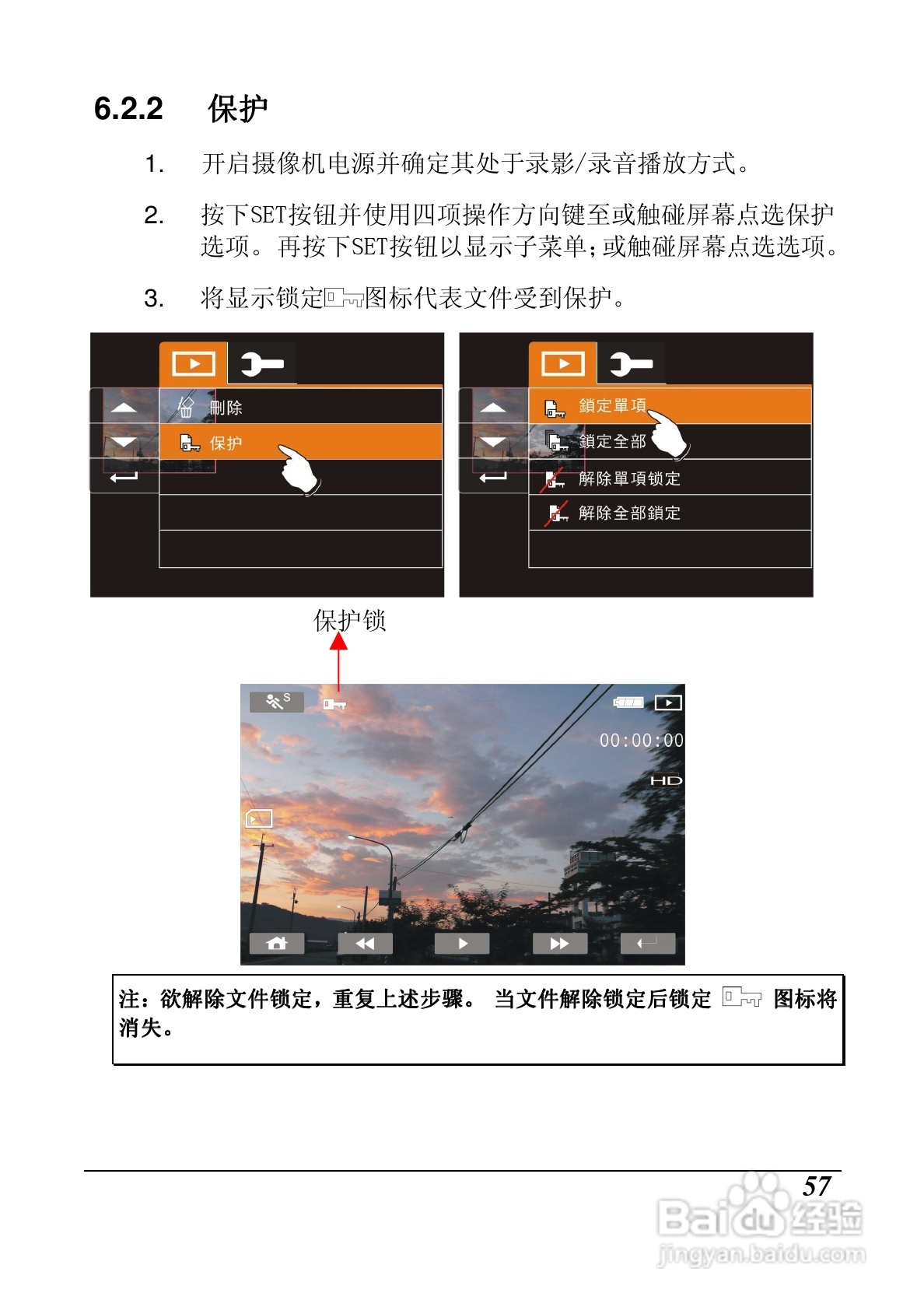 6.2.2 保护

1. 开启摄像机电源并确定其处于录影/录音播放方式。

2. 按下SET按钮并使用四项操作方向键至或触碰屏幕点选保护选项。再按下SET按钮以显示子菜单;或触碰屏幕点选选项。

3. 将显示锁定图标代表文件受到保护。

删除
保护

鎖定單項
鎖定全部
解除單項锁定
解除全部鎖定

保护锁

S
00:00:00
HD

注：欲解除文件锁定，重复上述步骤。 当文件解除锁定后锁定 图标将消失。

57

Baidu经验
jingyan.baidu.com