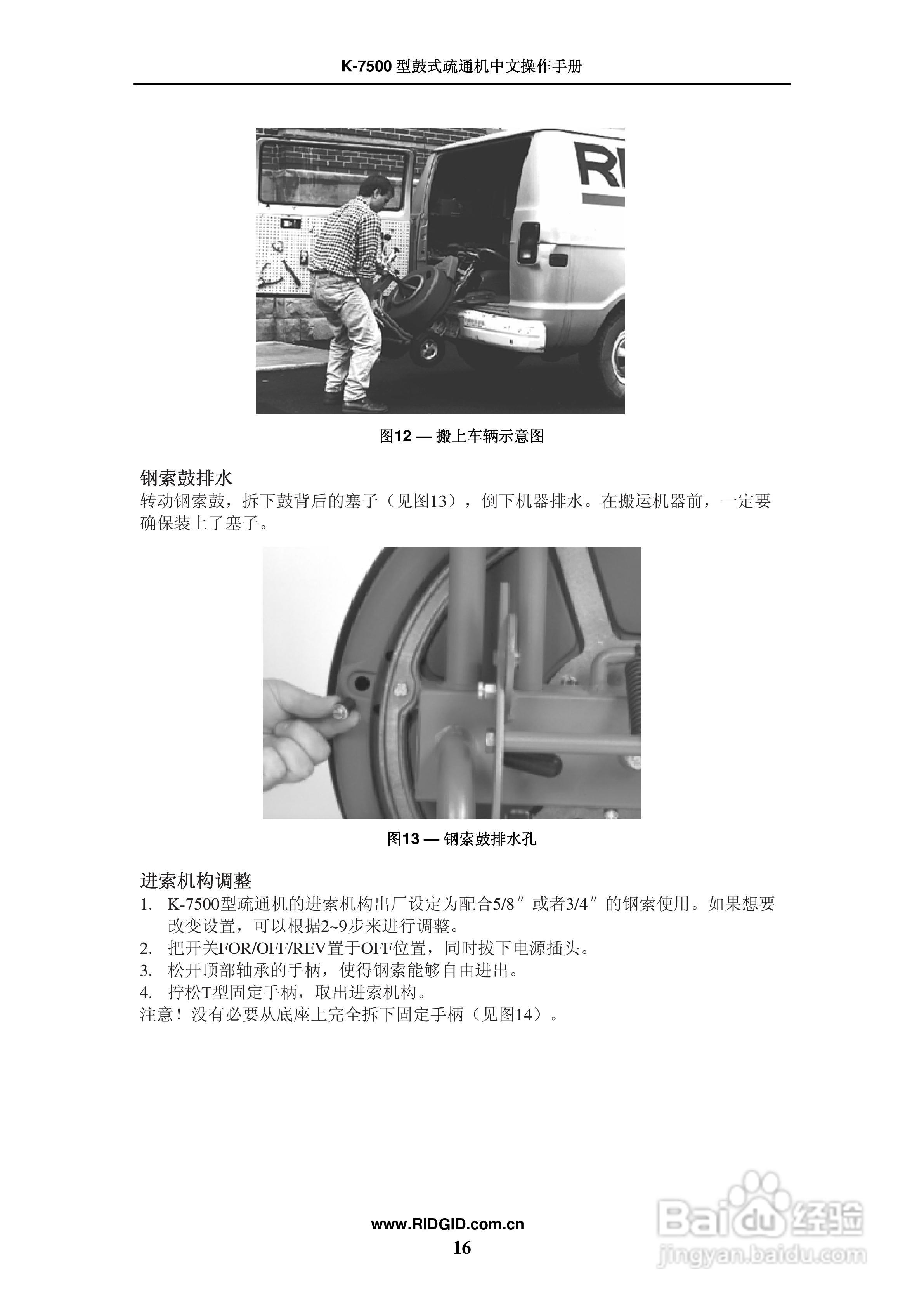 K-7500 型鼓式疏通机中文操作手册

RI

图12 — 搬上车辆示意图

钢索鼓排水

转动钢索鼓，拆下鼓背后的塞子（见图13），倒下机器排水。在搬运机器前，一定要确保装上了塞子。

图13 — 钢索鼓排水孔

进索机构调整

1. K-7500型疏通机的进索机构出厂设定为配合5/8″或者3/4″的钢索使用。如果想要改变设置，可以根据2~9步来进行调整。
2. 把开关FOR/OFF/REV置于OFF位置，同时拔下电源插头。
3. 松开顶部轴承的手柄，使得钢索能够自由进出。
4. 拧松T型固定手柄，取出进索机构。

注意！没有必要从底座上完全拆下固定手柄（见图14）。

www.RIDGID.com.cn
16

Baidu经验
jingyan.baidu.com