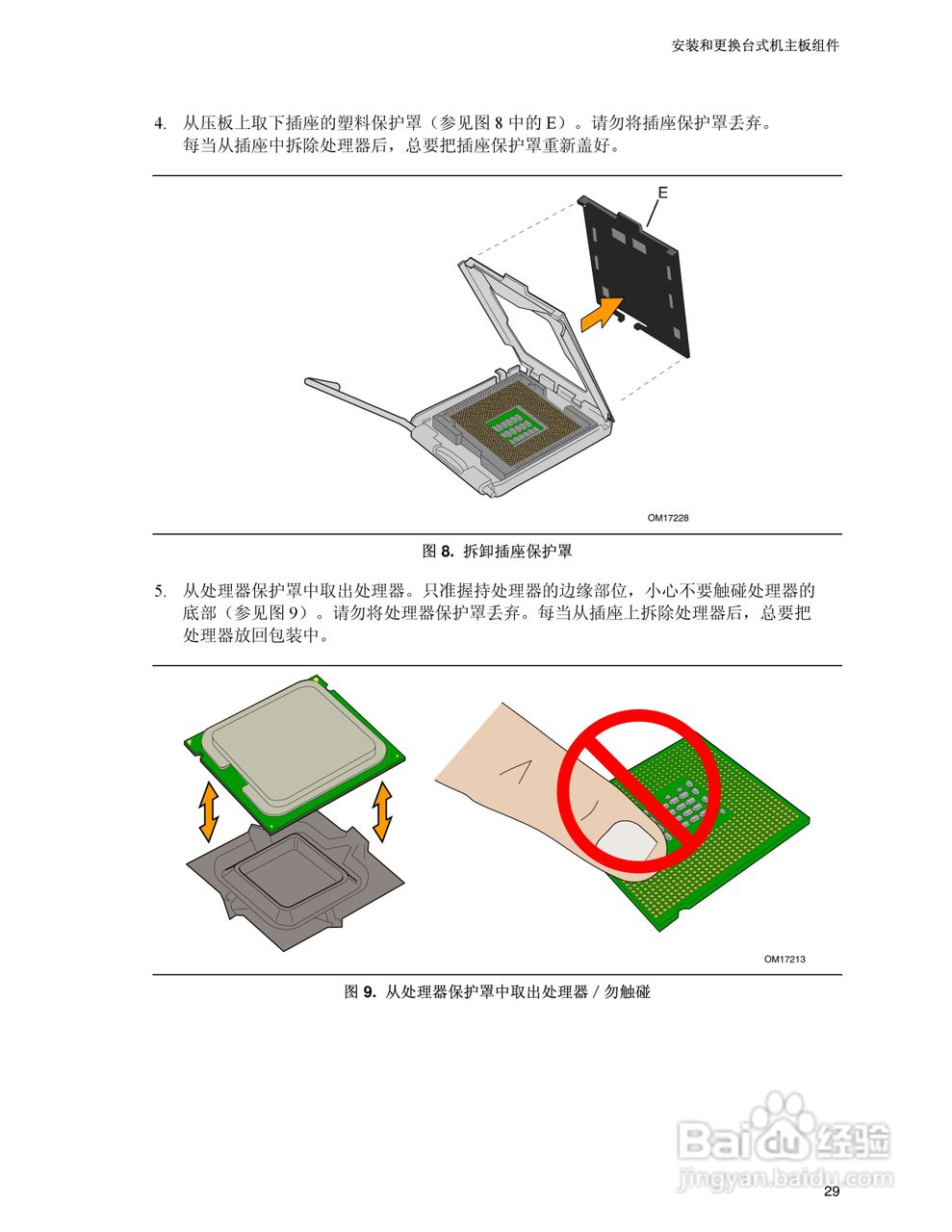 安装和更换台式机主板组件

4. 从压板上取下插座的塑料保护罩（参见图 8 中的 E）。请勿将插座保护罩丢弃。每当从插座中拆除处理器后，总要把插座保护罩重新盖好。

E

OM17228

图 8. 拆卸插座保护罩

5. 从处理器保护罩中取出处理器。只准握持处理器的边缘部位，小心不要触碰处理器的底部（参见图 9）。请勿将处理器保护罩丢弃。每当从插座上拆除处理器后，总要把处理器放回包装中。

OM17213

图 9. 从处理器保护罩中取出处理器 / 勿触碰

Baidu 经验
jingyan.baidu.com

29