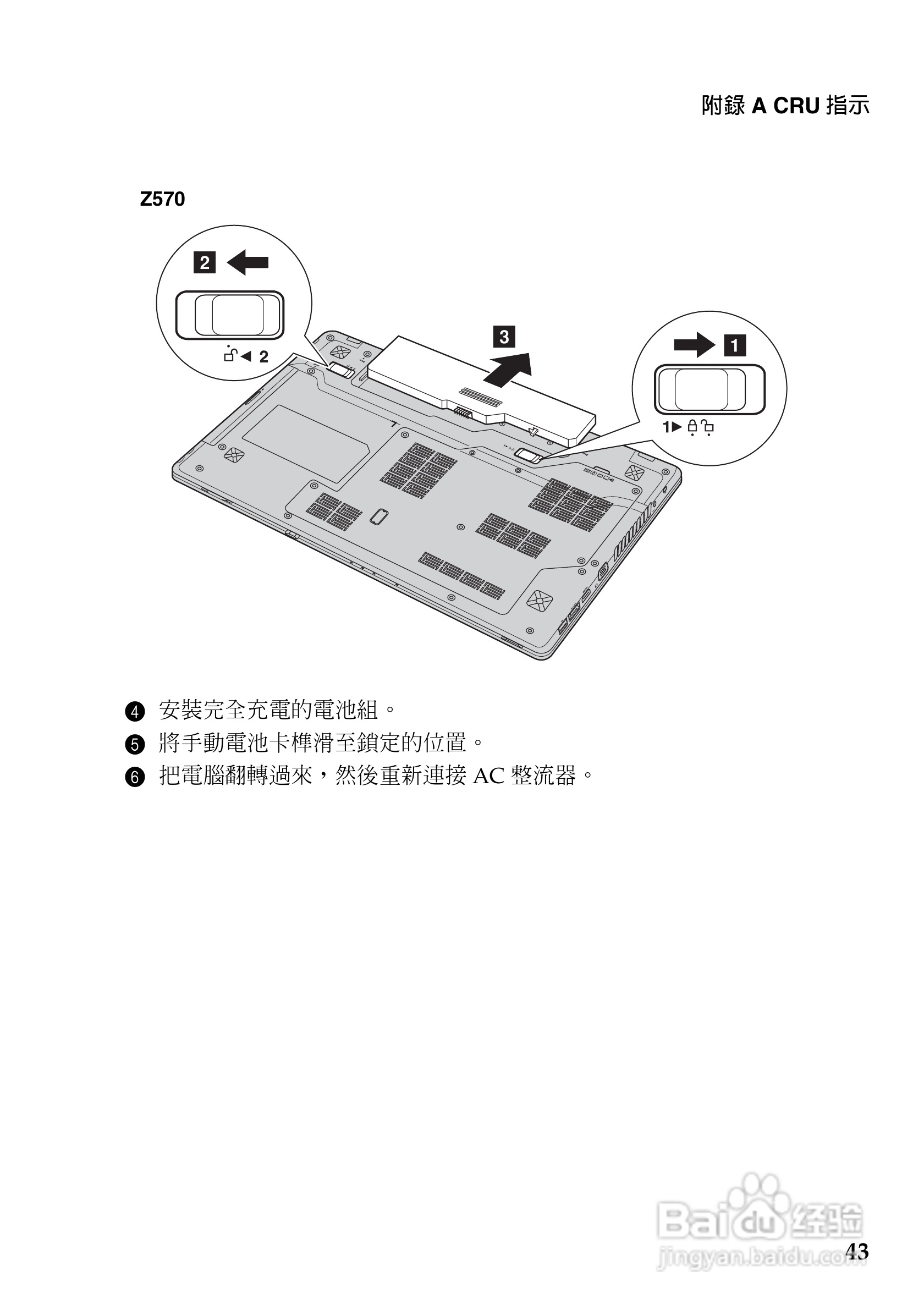 附錄 A CRU 指示

Z570

2

2

3

1

1

❹ 安裝完全充電的電池組。

❺ 將手動電池卡榫滑至鎖定的位置。

❻ 把電腦翻轉過來，然後重新連接 AC 整流器。

Baidu 经验
jingyan.baidu.com

43