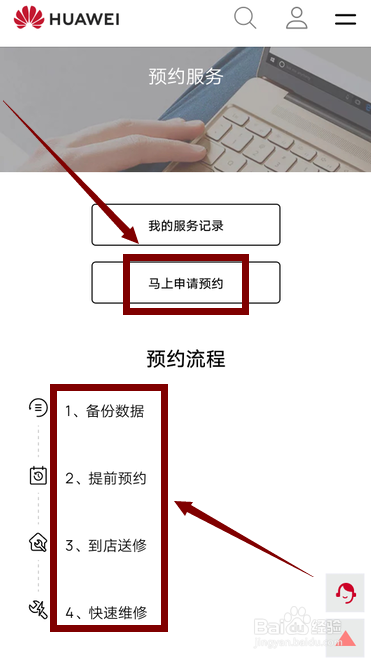 HUAWEI

预约服务

我的服务记录

马上申请预约

预约流程

1、备份数据

2、提前预约

3、到店送修

4、快速维修

Baidu经验
jingyan.baidu.com