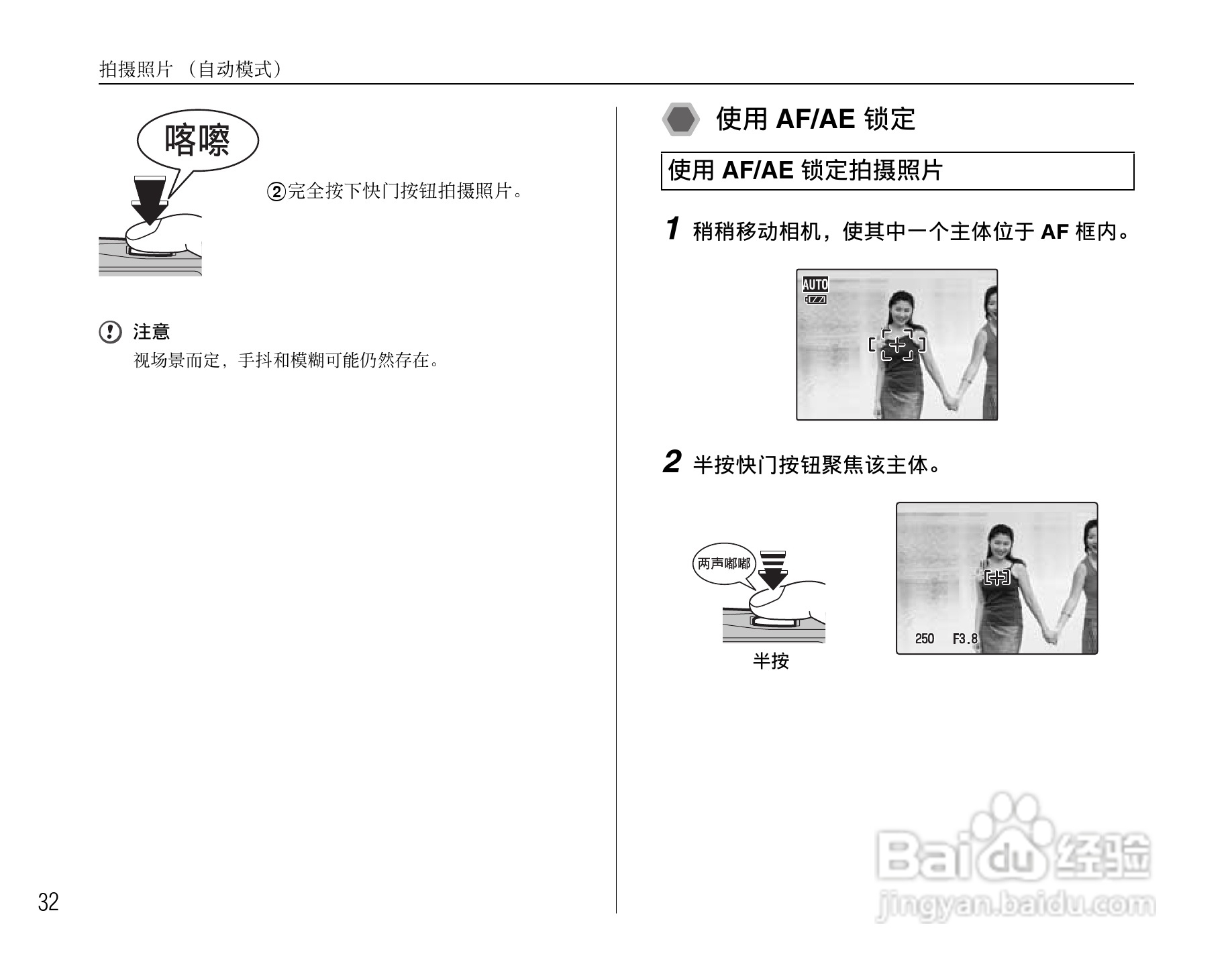 拍摄照片 （自动模式）

喀嚓

②完全按下快门按钮拍摄照片。

注意
视场景而定，手抖和模糊可能仍然存在。

32

使用 AF/AE 锁定

使用 AF/AE 锁定拍摄照片

1 稍稍移动相机，使其中一个主体位于 AF 框内。

AUTO

2 半按快门按钮聚焦该主体。

两声嘟嘟

半按

250 F3.8

Baidu 经验
jingyan.baidu.com