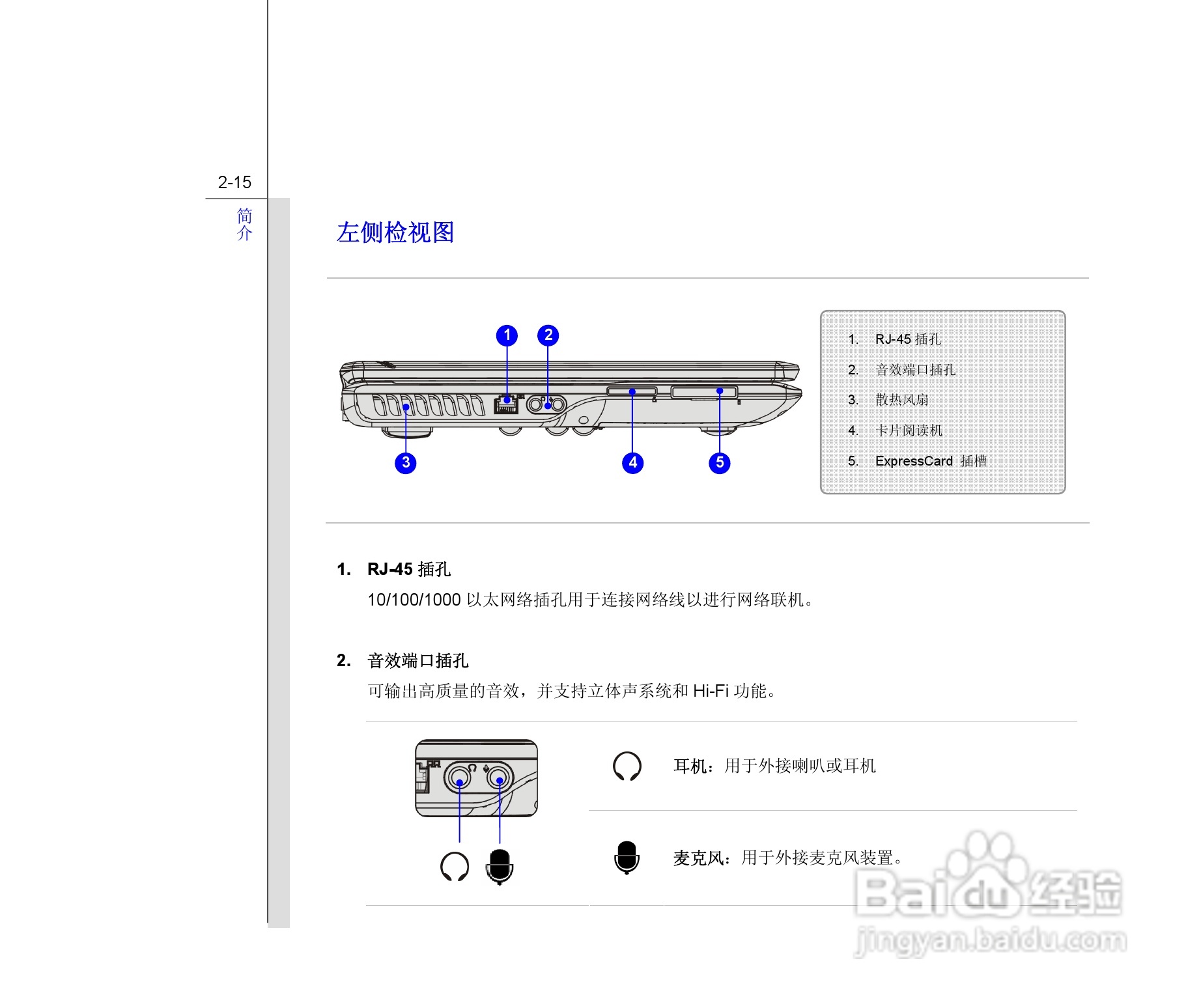 2-15

简介

左侧检视图

1
2
3
4
5

1. RJ-45 插孔
2. 音效端口插孔
3. 散热风扇
4. 卡片阅读机
5. ExpressCard 插槽

1. RJ-45 插孔

10/100/1000 以太网络插孔用于连接网络线以进行网络联机。

2. 音效端口插孔

可输出高质量的音效，并支持立体声系统和 Hi-Fi 功能。

耳机：用于外接喇叭或耳机

麦克风：用于外接麦克风装置。

Baidu 经验
jingyan.baidu.com