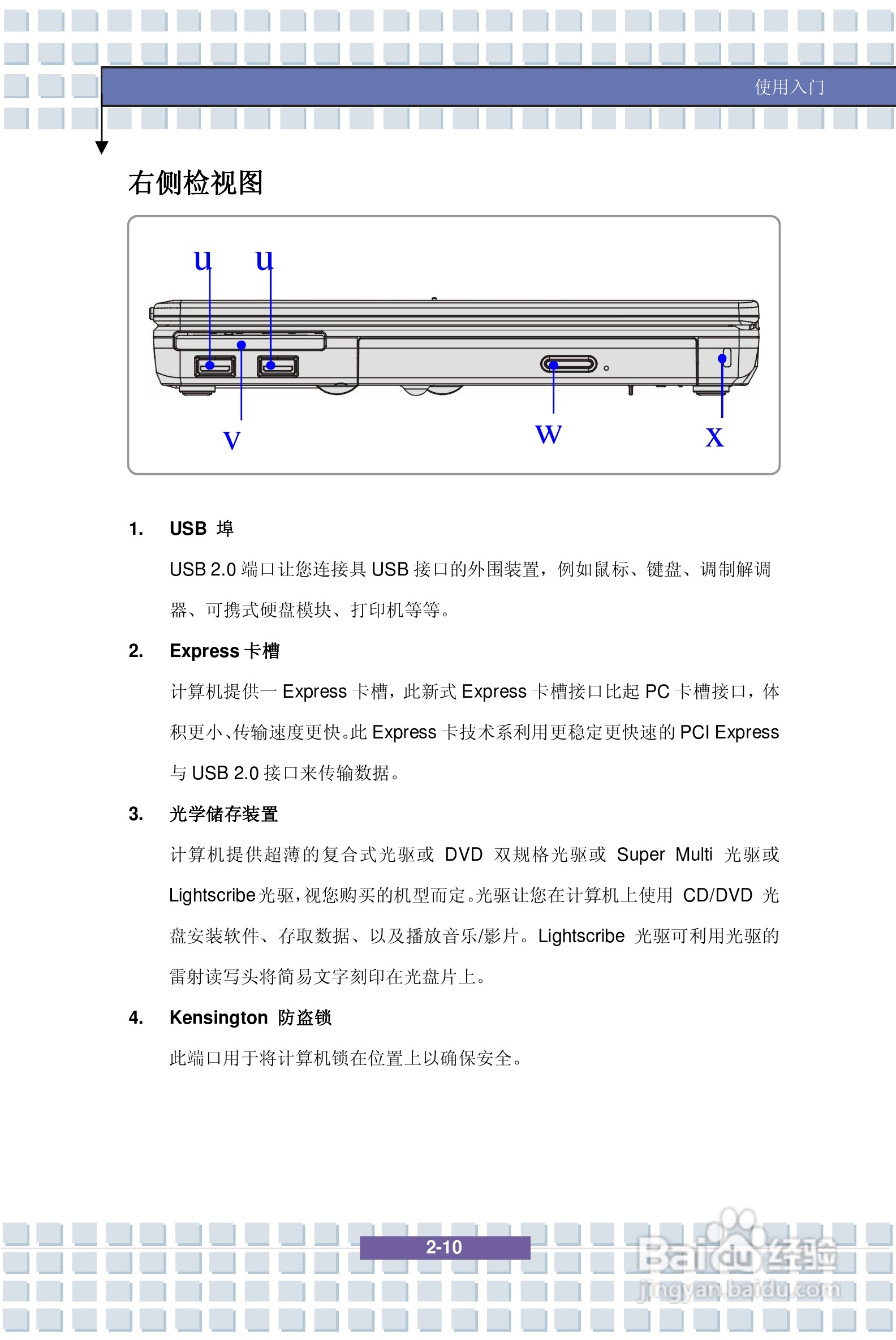 使用入门

右侧检视图

u u

v w x

1. USB 埠

USB 2.0 端口让您连接具 USB 接口的外围装置，例如鼠标、键盘、调制解调器、可携式硬盘模块、打印机等等。

2. Express 卡槽

计算机提供一 Express 卡槽，此新式 Express 卡槽接口比起 PC 卡槽接口，体积更小、传输速度更快。此 Express 卡技术系利用更稳定更快速的 PCI Express 与 USB 2.0 接口来传输数据。

3. 光学储存装置

计算机提供超薄的复合式光驱或 DVD 双规格光驱或 Super Multi 光驱或 Lightscribe 光驱，视您购买的机型而定。光驱让您在计算机上使用 CD/DVD 光盘安装软件、存取数据、以及播放音乐/影片。Lightscribe 光驱可利用光驱的雷射读写头将简易文字刻印在光盘片上。

4. Kensington 防盗锁

此端口用于将计算机锁在位置上以确保安全。

2-10

Baidu 经验
jingyan.baidu.com