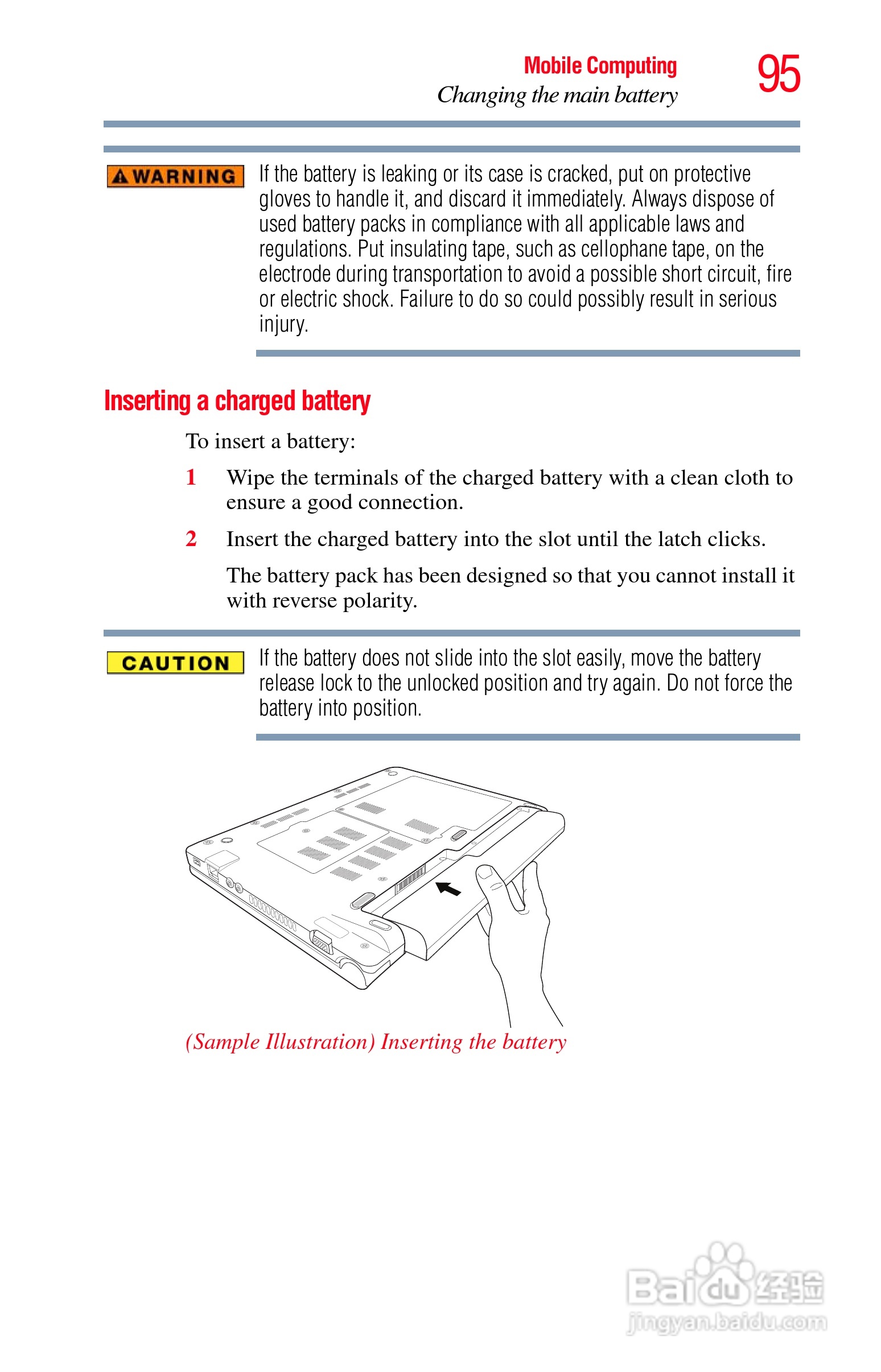 Mobile Computing
Changing the main battery
95

WARNING
If the battery is leaking or its case is cracked, put on protective gloves to handle it, and discard it immediately. Always dispose of used battery packs in compliance with all applicable laws and regulations. Put insulating tape, such as cellophane tape, on the electrode during transportation to avoid a possible short circuit, fire or electric shock. Failure to do so could possibly result in serious injury.

Inserting a charged battery

To insert a battery:

1 Wipe the terminals of the charged battery with a clean cloth to ensure a good connection.

2 Insert the charged battery into the slot until the latch clicks.

The battery pack has been designed so that you cannot install it with reverse polarity.

CAUTION
If the battery does not slide into the slot easily, move the battery release lock to the unlocked position and try again. Do not force the battery into position.

(Sample Illustration) Inserting the battery

Baidu 经验
jingyan.baidu.com