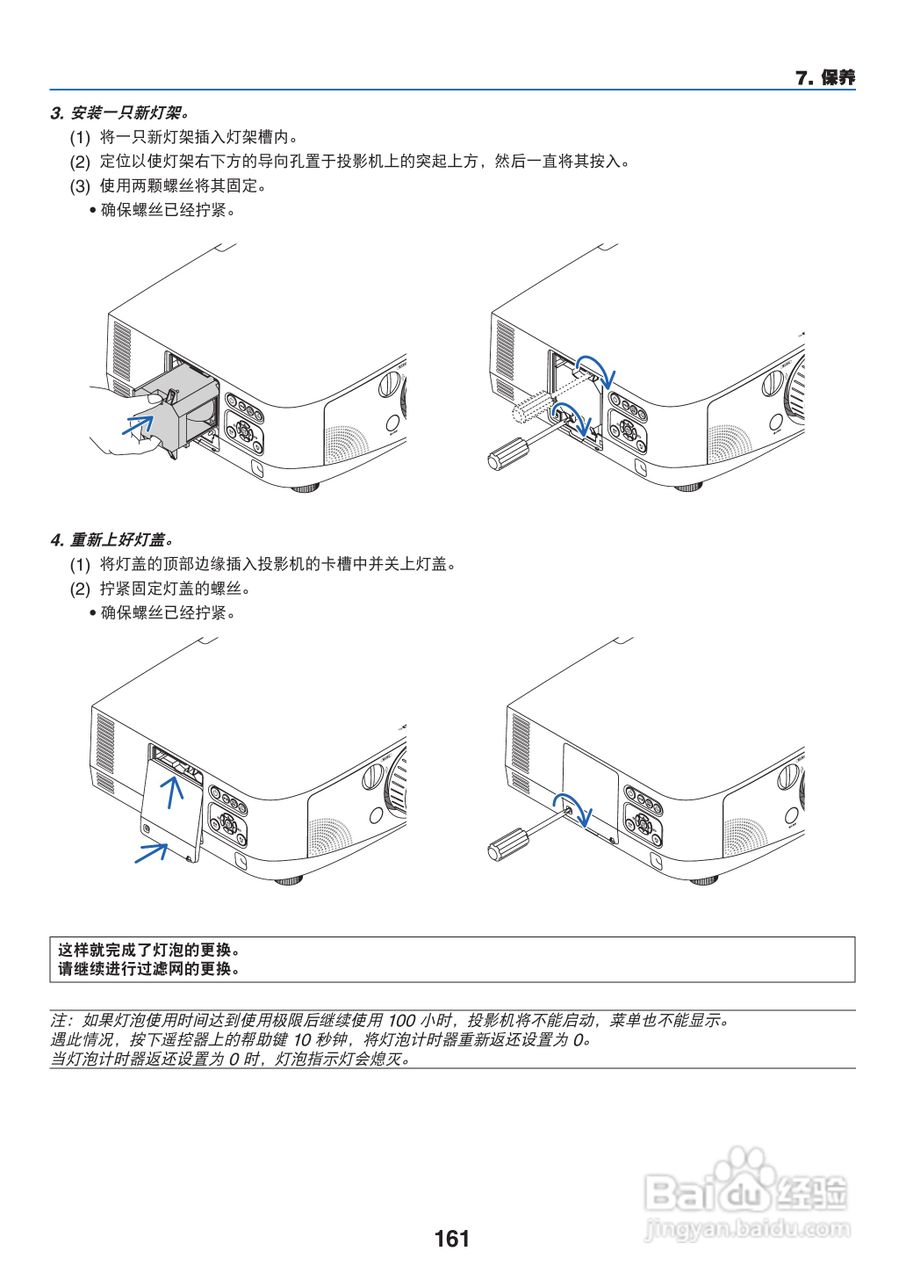 7. 保养

3. 安装一只新灯架。

(1) 将一只新灯架插入灯架槽内。

(2) 定位以使灯架右下方的导向孔置于投影机上的突起上方，然后一直将其按入。

(3) 使用两颗螺丝将其固定。

• 确保螺丝已经拧紧。

4. 重新上好灯盖。

(1) 将灯盖的顶部边缘插入投影机的卡槽中并关上灯盖。

(2) 拧紧固定灯盖的螺丝。

• 确保螺丝已经拧紧。

这样就完成了灯泡的更换。
请继续进行过滤网的更换。

注：如果灯泡使用时间达到使用极限后继续使用 100 小时，投影机将不能启动，菜单也不能显示。
遇此情况，按下遥控器上的帮助键 10 秒钟，将灯泡计时器重新返还设置为 0。
当灯泡计时器返还设置为 0 时，灯泡指示灯会熄灭。

Baidu经验
jingyan.baidu.com

161