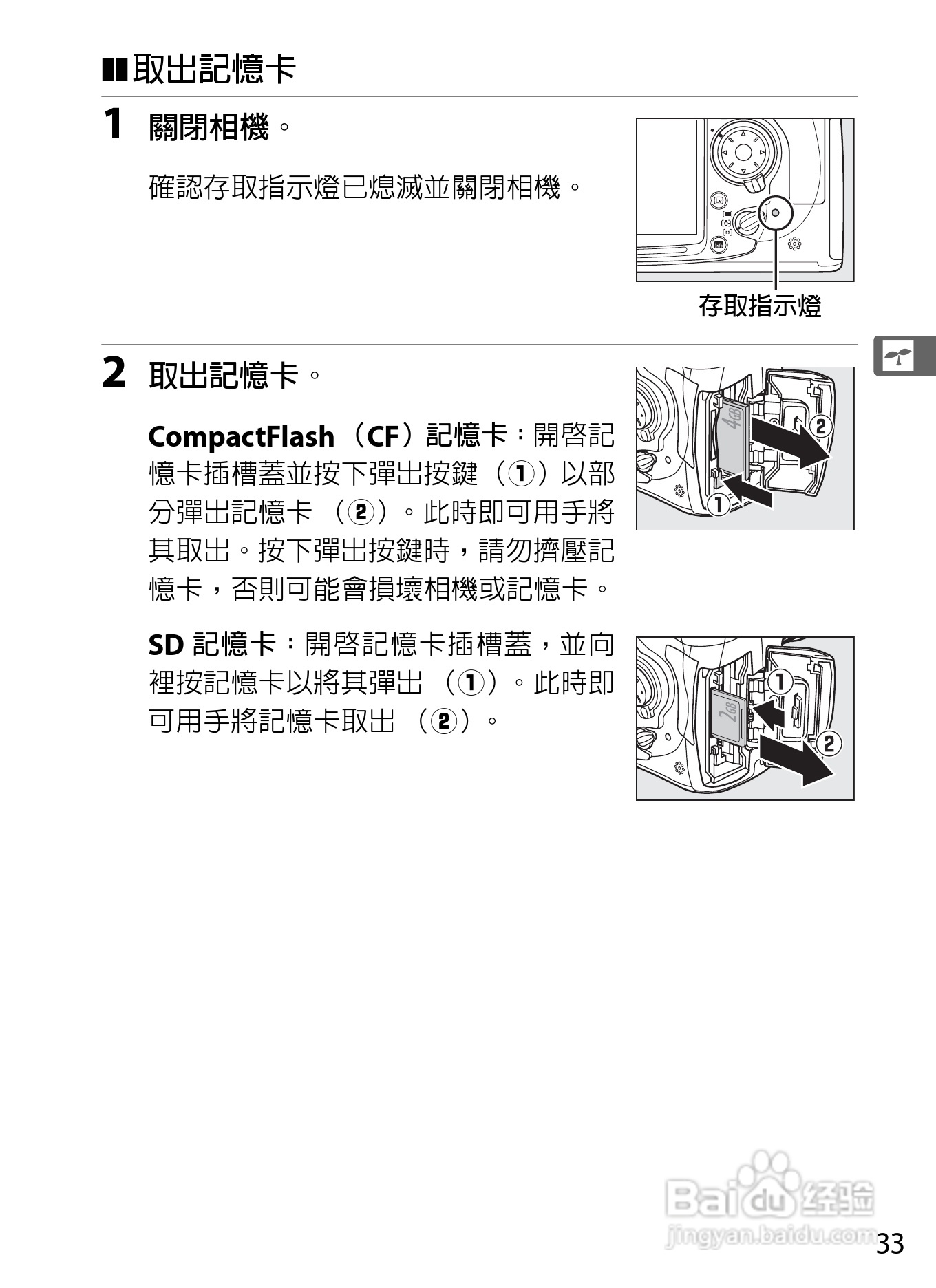 取出記憶卡

1 關閉相機。

確認存取指示燈已熄滅並關閉相機。

Lv
info

存取指示燈

2 取出記憶卡。

CompactFlash（CF）記憶卡：開啓記憶卡插槽蓋並按下彈出按鍵（①）以部分彈出記憶卡（②）。此時即可用手將其取出。按下彈出按鍵時，請勿擠壓記憶卡，否則可能會損壞相機或記憶卡。

4GB
②
①

SD 記憶卡：開啓記憶卡插槽蓋，並向裡按記憶卡以將其彈出（①）。此時即可用手將記憶卡取出（②）。

2GB
①
②

Baidu 经验
jingyan.baidu.com

33