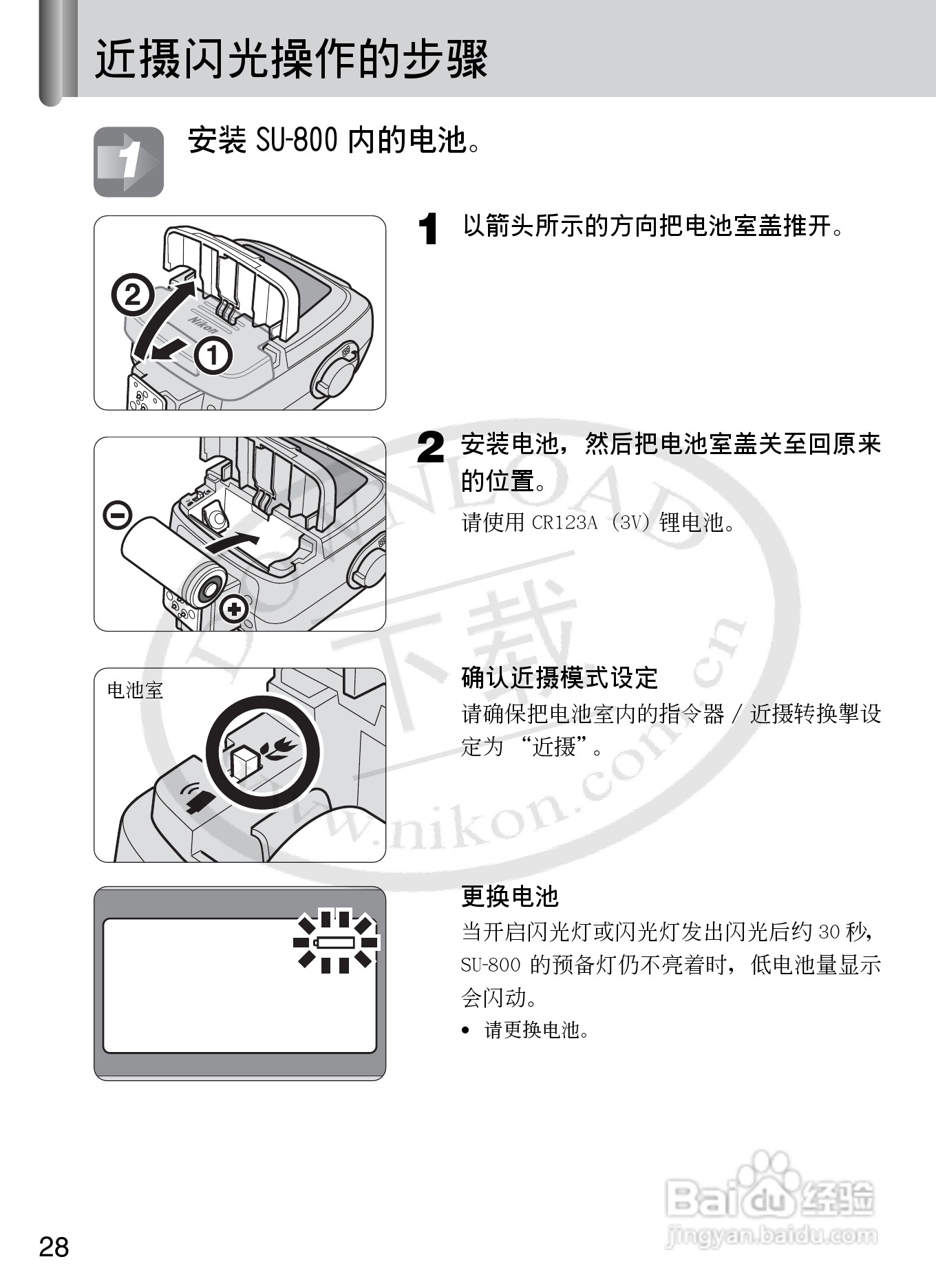 近摄闪光操作的步骤

1

安装 SU-800 内的电池。

②

①

Nikon

1 以箭头所示的方向把电池室盖推开。

2 安装电池，然后把电池室盖关至回原来的位置。

请使用 CR123A (3V) 锂电池。

电池室

确认近摄模式设定

请确保把电池室内的指令器 / 近摄转换掣设定为 “近摄”。

更换电池

当开启闪光灯或闪光灯发出闪光后约 30 秒，SU-800 的预备灯仍不亮着时，低电池量显示会闪动。

• 请更换电池。

DOWNLOAD 下载 www.nikon.com.cn

Baidu 经验 jingyan.baidu.com

28