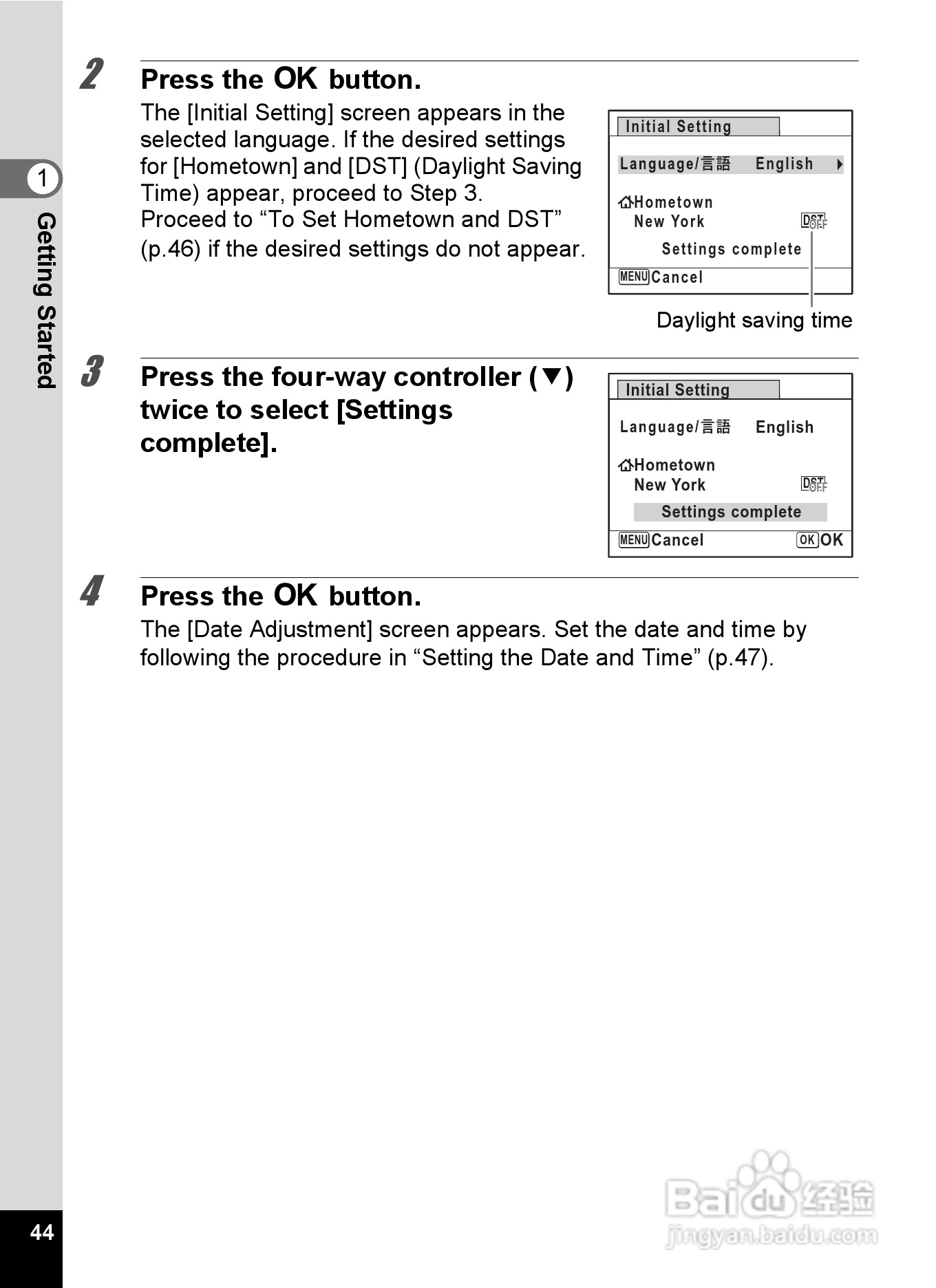 1
Getting Started

2 Press the OK button.
The [Initial Setting] screen appears in the selected language. If the desired settings for [Hometown] and [DST] (Daylight Saving Time) appear, proceed to Step 3.
Proceed to “To Set Hometown and DST” (p.46) if the desired settings do not appear.

Initial Setting
Language/言語 English
Hometown
New York
DST OFF
Settings complete
MENU Cancel
Daylight saving time

3 Press the four-way controller (▼) twice to select [Settings complete].

Initial Setting
Language/言語 English
Hometown
New York
DST OFF
Settings complete
MENU Cancel OK OK

4 Press the OK button.
The [Date Adjustment] screen appears. Set the date and time by following the procedure in “Setting the Date and Time” (p.47).

44

Baidu 经验
jingyan.baidu.com