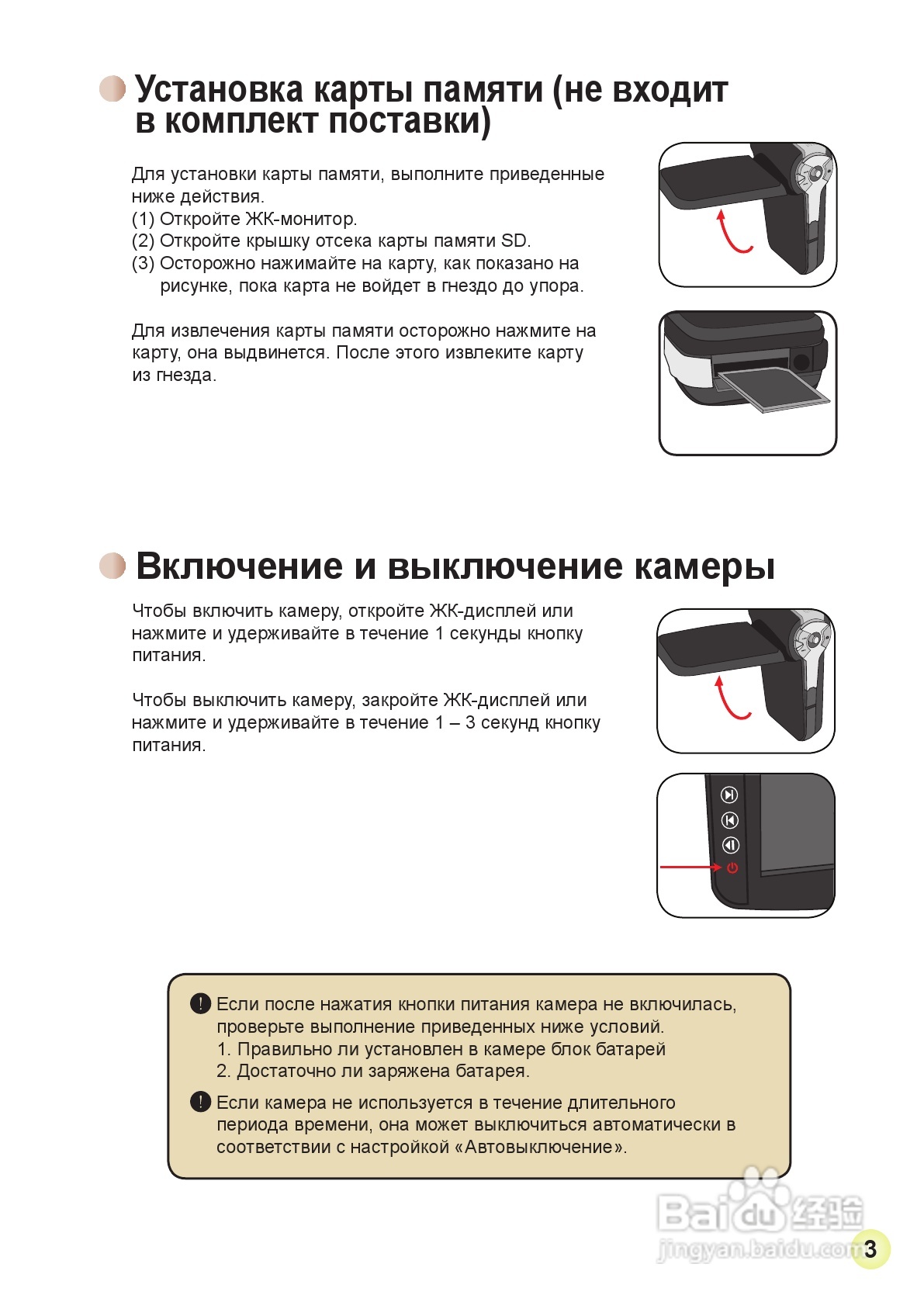 Установка карты памяти (не входит в комплект поставки)

Для установки карты памяти, выполните приведенные ниже действия.
(1) Откройте ЖК-монитор.
(2) Откройте крышку отсека карты памяти SD.
(3) Осторожно нажимайте на карту, как показано на рисунке, пока карта не войдет в гнездо до упора.

Для извлечения карты памяти осторожно нажмите на карту, она выдвинется. После этого извлеките карту из гнезда.

Включение и выключение камеры

Чтобы включить камеру, откройте ЖК-дисплей или нажмите и удерживайте в течение 1 секунды кнопку питания.

Чтобы выключить камеру, закройте ЖК-дисплей или нажмите и удерживайте в течение 1 – 3 секунд кнопку питания.

Если после нажатия кнопки питания камера не включилась, проверьте выполнение приведенных ниже условий.
1. Правильно ли установлен в камере блок батарей
2. Достаточно ли заряжена батарея.

Если камера не используется в течение длительного периода времени, она может выключиться автоматически в соответствии с настройкой «Автовыключение».

Baidu 经验
jingyan.baidu.com

3