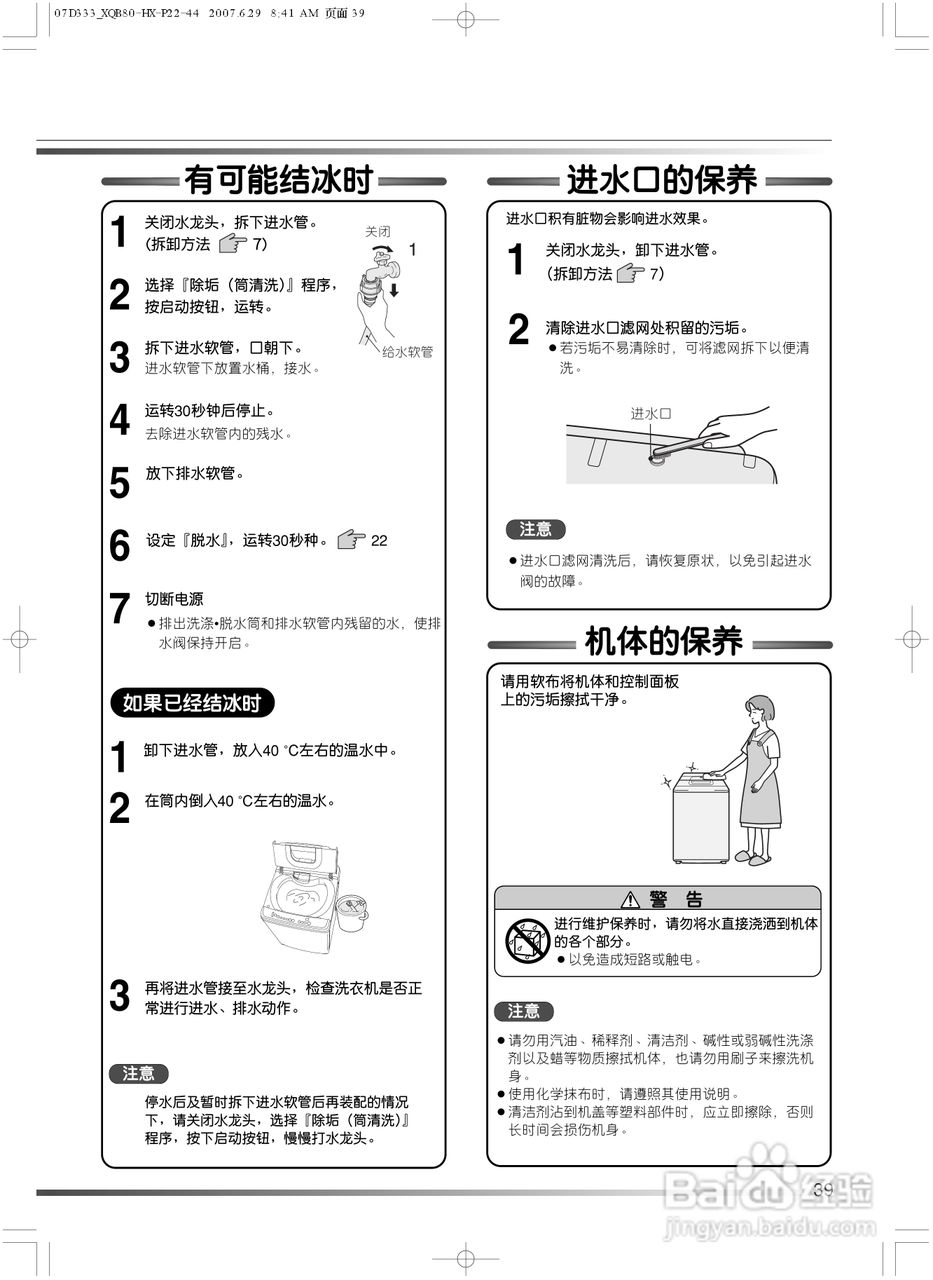 07D333_XQB80-HX-P22-44 2007.6.29 8:41 AM 页面 39

有可能结冰时

1 关闭水龙头，拆下进水管。
(拆卸方法 7)

关闭
1
给水软管

2 选择『除垢（筒清洗）』程序，按启动按钮，运转。

3 拆下进水软管，口朝下。
进水软管下放置水桶，接水。

4 运转30秒钟后停止。
去除进水软管内的残水。

5 放下排水软管。

6 设定『脱水』，运转30秒种。 22

7 切断电源
● 排出洗涤•脱水筒和排水软管内残留的水，使排水阀保持开启。

如果已经结冰时

1 卸下进水管，放入40 °C左右的温水中。

2 在筒内倒入40 °C左右的温水。

3 再将进水管接至水龙头，检查洗衣机是否正常进行进水、排水动作。

注意
停水后及暂时拆下进水软管后再装配的情况下，请关闭水龙头，选择『除垢（筒清洗）』程序，按下启动按钮，慢慢打水龙头。

进水口的保养

进水口积有脏物会影响进水效果。

1 关闭水龙头，卸下进水管。
(拆卸方法 7)

2 清除进水口滤网处积留的污垢。
● 若污垢不易清除时，可将滤网拆下以便清洗。

进水口

注意
● 进水口滤网清洗后，请恢复原状，以免引起进水阀的故障。

机体的保养

请用软布将机体和控制面板上的污垢擦拭干净。

警 告
进行维护保养时，请勿将水直接浇洒到机体的各个部分。
● 以免造成短路或触电。

注意
● 请勿用汽油、稀释剂、清洁剂、碱性或弱碱性洗涤剂以及蜡等物质擦拭机体，也请勿用刷子来擦洗机身。
● 使用化学抹布时，请遵照其使用说明。
● 清洁剂沾到机盖等塑料部件时，应立即擦除，否则长时间会损伤机身。

39

Baidu 经验
jingyan.baidu.com