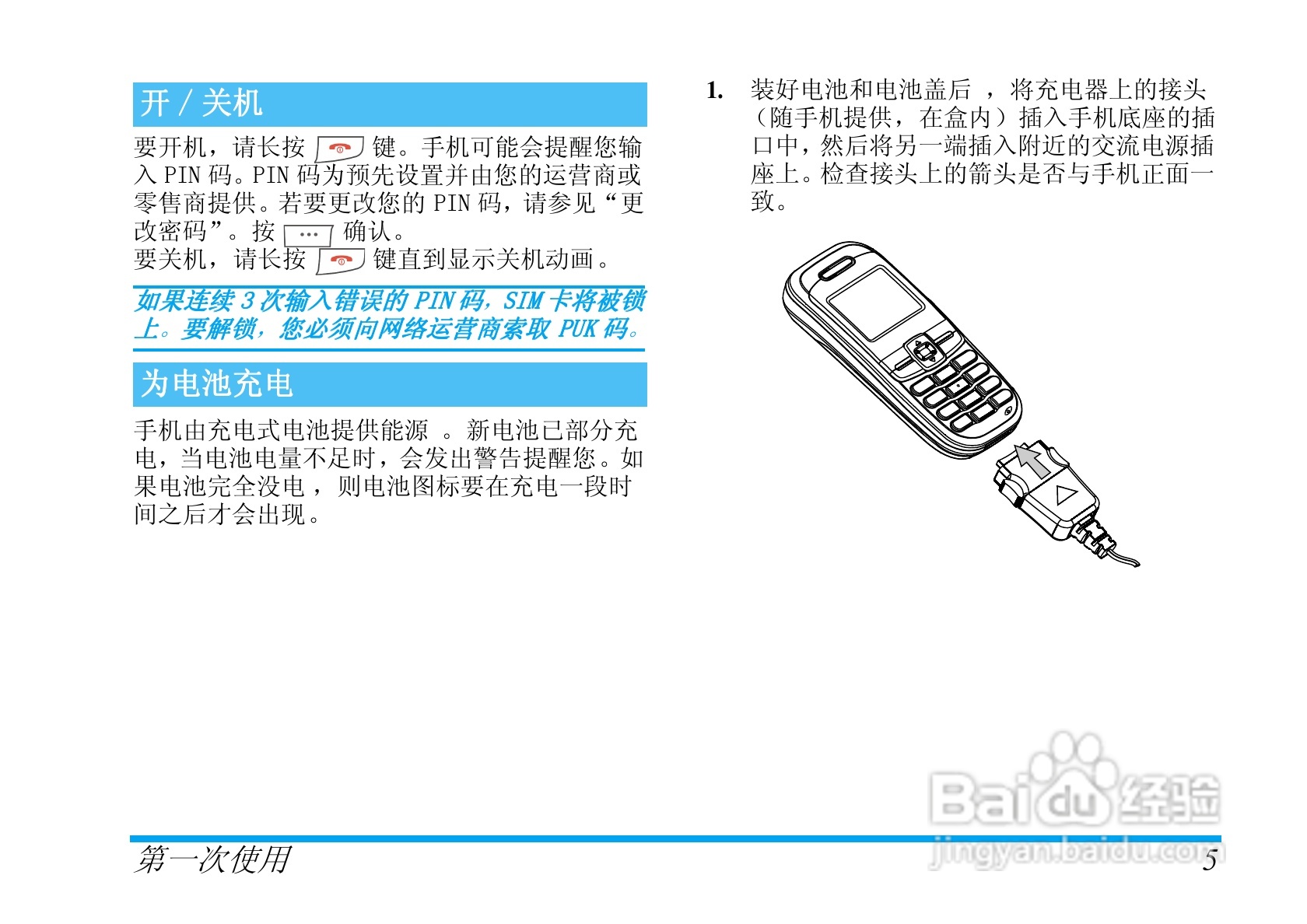 开 / 关机

要开机，请长按 键。手机可能会提醒您输入 PIN 码。PIN 码为预先设置并由您的运营商或零售商提供。若要更改您的 PIN 码，请参见“更改密码”。按 确认。
要关机，请长按 键直到显示关机动画。

如果连续 3 次输入错误的 PIN 码，SIM 卡将被锁上。要解锁，您必须向网络运营商索取 PUK 码。

为电池充电

手机由充电式电池提供能源 。新电池已部分充电，当电池电量不足时，会发出警告提醒您。如果电池完全没电 ，则电池图标要在充电一段时间之后才会出现。

1. 装好电池和电池盖后 ，将充电器上的接头（随手机提供，在盒内）插入手机底座的插口中，然后将另一端插入附近的交流电源插座上。检查接头上的箭头是否与手机正面一致。

Baidu 经验
jingyan.baidu.com

第一次使用 5