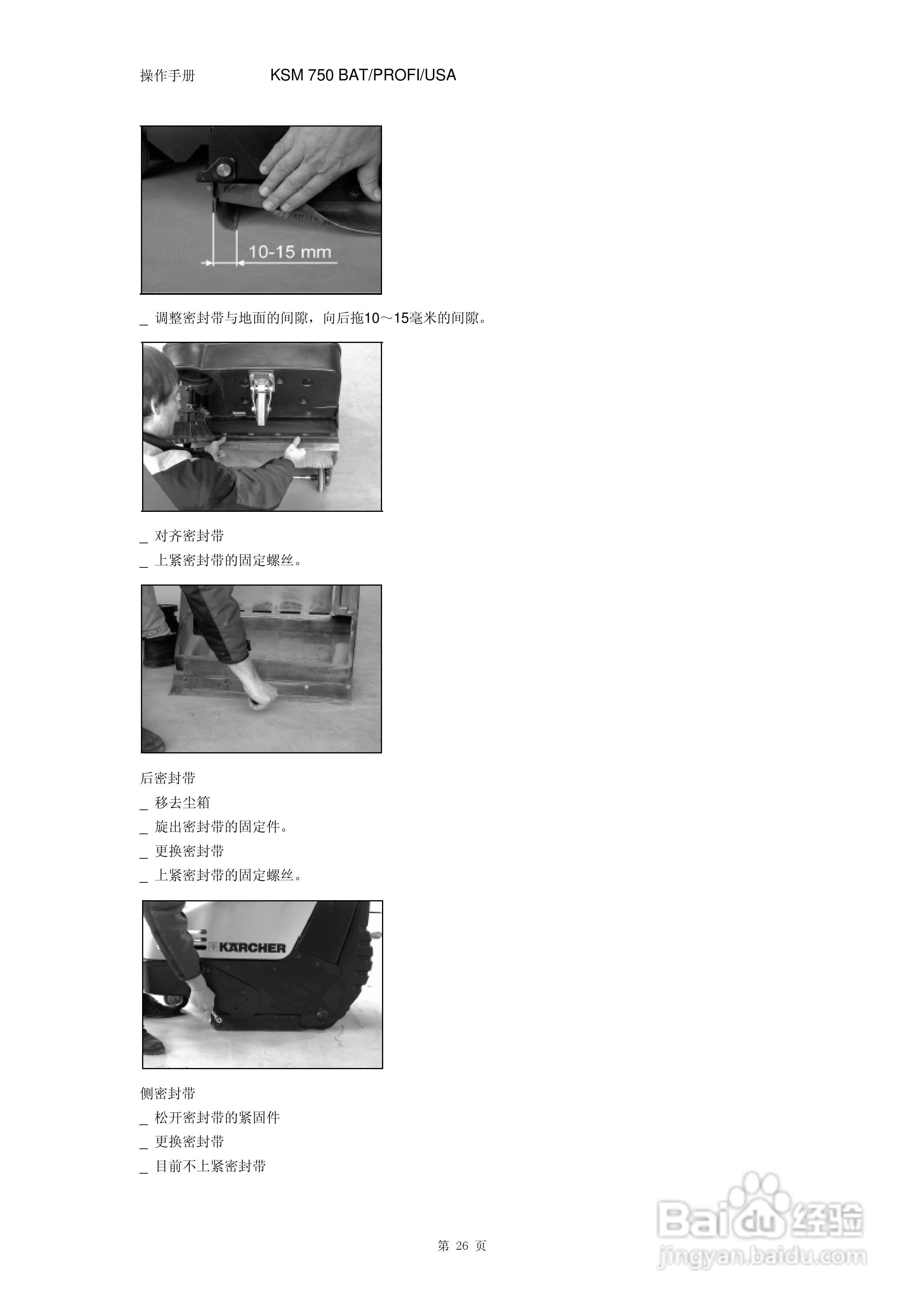 操作手册 KSM 750 BAT/PROFI/USA

10-15 mm

_ 调整密封带与地面的间隙，向后拖10～15毫米的间隙。

_ 对齐密封带

_ 上紧密封带的固定螺丝。

后密封带

_ 移去尘箱

_ 旋出密封带的固定件。

_ 更换密封带

_ 上紧密封带的固定螺丝。

KÄRCHER

侧密封带

_ 松开密封带的紧固件

_ 更换密封带

_ 目前不上紧密封带

第 26 页

Baidu 经验
jingyan.baidu.com