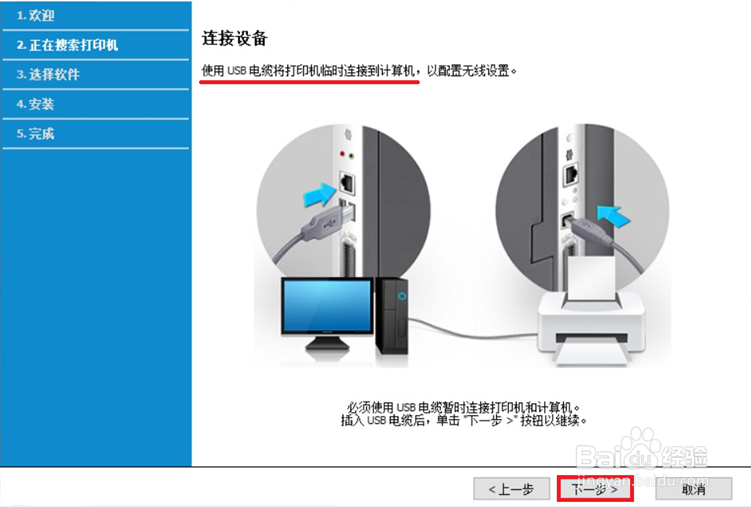 1. 欢迎
2. 正在搜索打印机
3. 选择软件
4. 安装
5. 完成

连接设备

使用 USB 电缆将打印机临时连接到计算机，以配置无线设置。

必须使用 USB 电缆暂时连接打印机和计算机。
插入 USB 电缆后，单击 "下一步 >" 按钮以继续。

Baidu经验
jingyan.baidu.com

< 上一步
下一步 >
取消