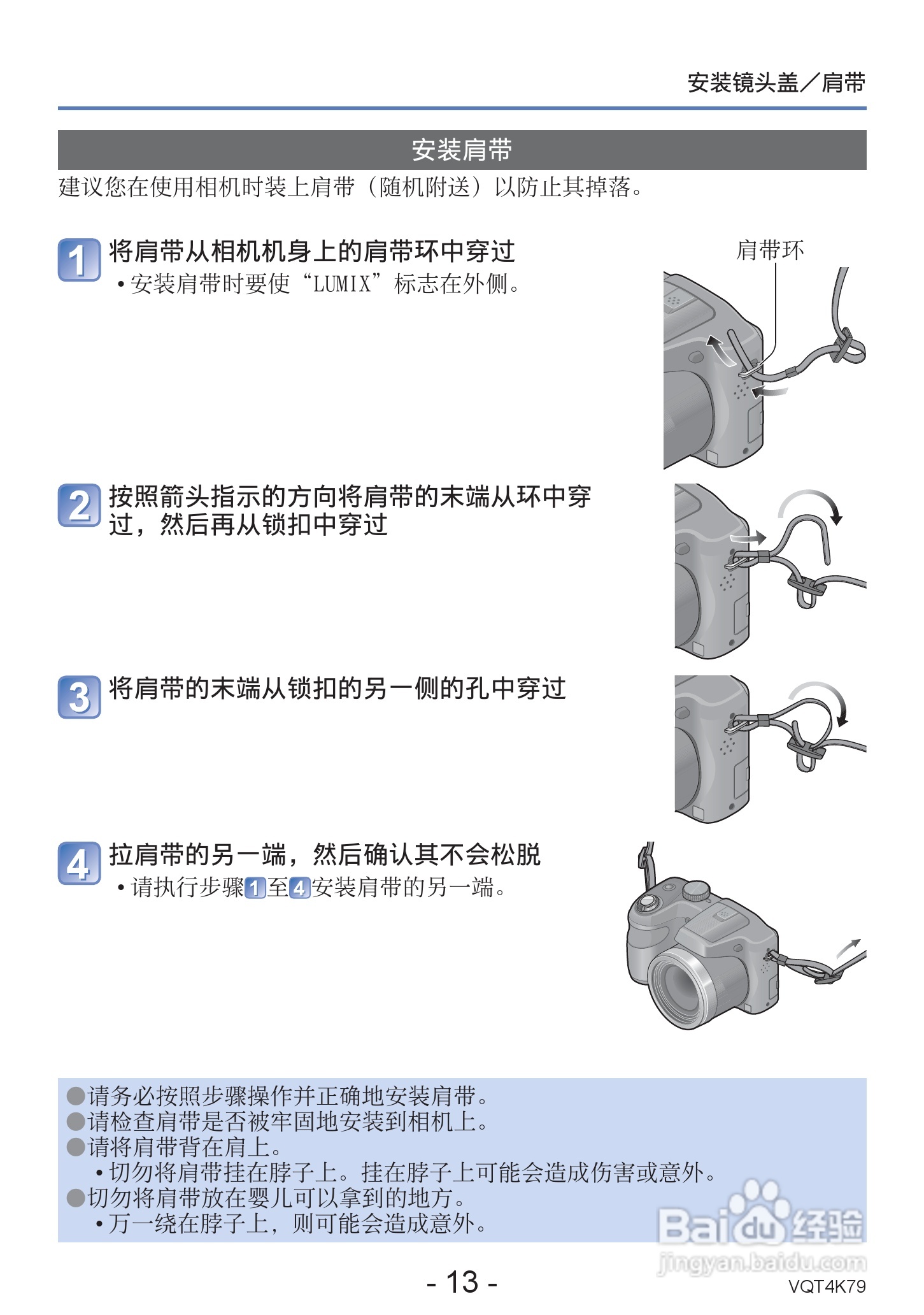 安装镜头盖／肩带

安装肩带

建议您在使用相机时装上肩带（随机附送）以防止其掉落。

1 将肩带从相机机身上的肩带环中穿过
• 安装肩带时要使“LUMIX”标志在外侧。

肩带环

2 按照箭头指示的方向将肩带的末端从环中穿过，然后再从锁扣中穿过

3 将肩带的末端从锁扣的另一侧的孔中穿过

4 拉肩带的另一端，然后确认其不会松脱
• 请执行步骤1至4安装肩带的另一端。

●请务必按照步骤操作并正确地安装肩带。
●请检查肩带是否被牢固地安装到相机上。
●请将肩带背在肩上。
• 切勿将肩带挂在脖子上。挂在脖子上可能会造成伤害或意外。
●切勿将肩带放在婴儿可以拿到的地方。
• 万一绕在脖子上，则可能会造成意外。

Baidu经验
jingyan.baidu.com

- 13 -

VQT4K79