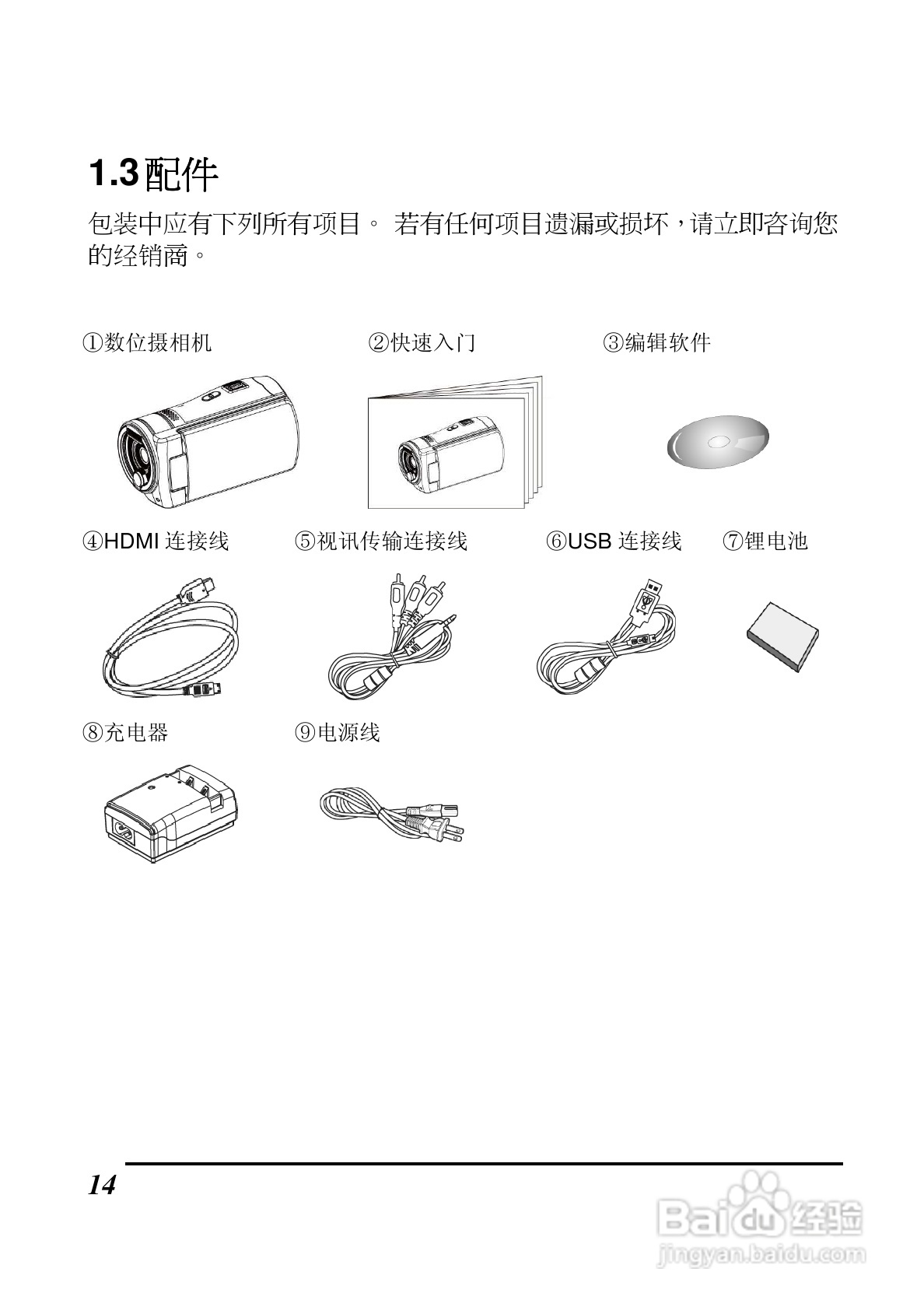 1.3 配件

包装中应有下列所有项目。 若有任何项目遗漏或损坏，请立即咨询您的经销商。

①数位摄相机

②快速入门

③编辑软件

④HDMI 连接线

⑤视讯传输连接线

⑥USB 连接线

⑦锂电池

⑧充电器

⑨电源线

14

Baidu 经验
jingyan.baidu.com