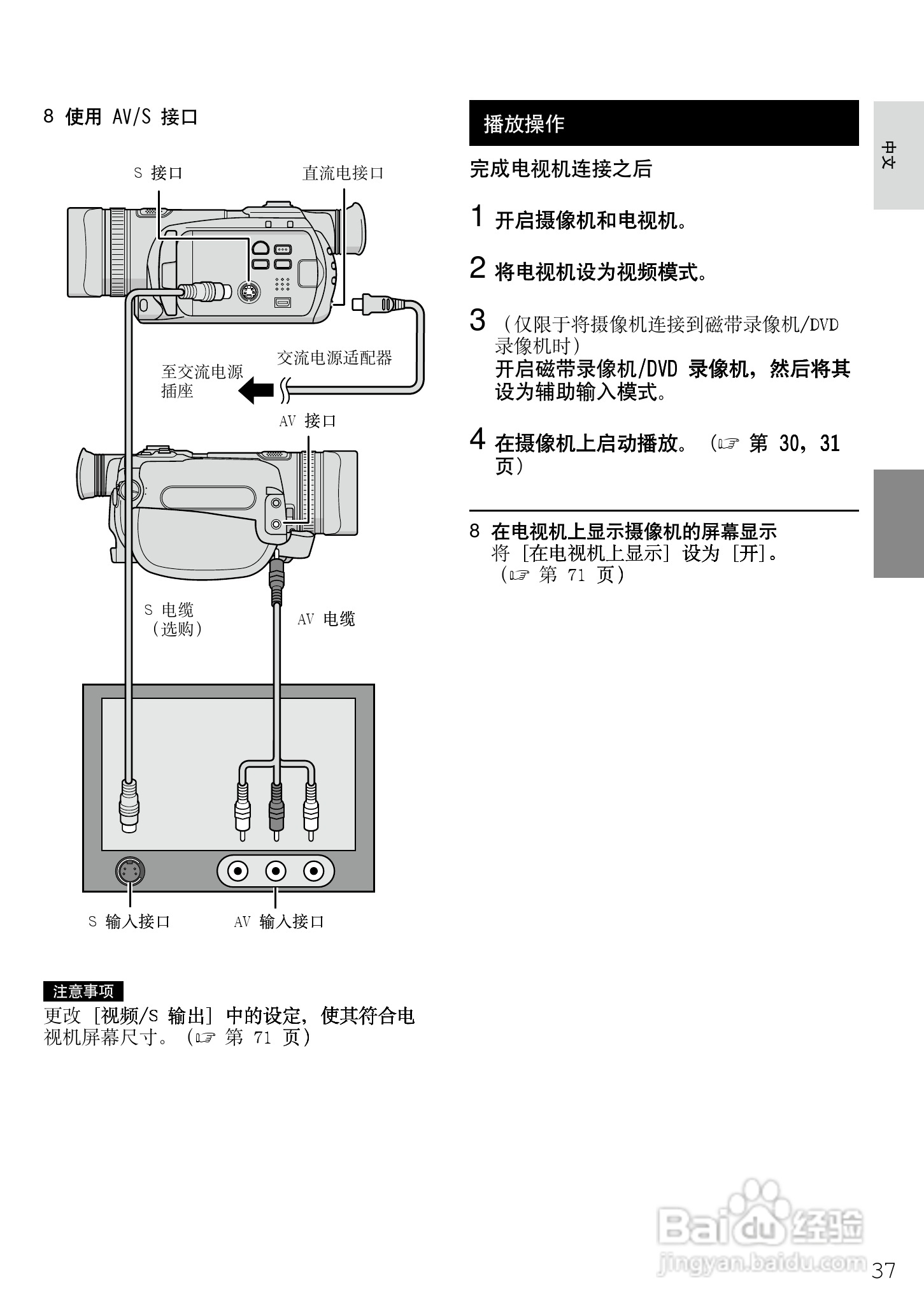 8 使用 AV/S 接口

S 接口

直流电接口

交流电源适配器

至交流电源插座

AV 接口

S 电缆（选购）

AV 电缆

S 输入接口

AV 输入接口

注意事项

更改 [视频/S 输出] 中的设定，使其符合电视机屏幕尺寸。（☞ 第 71 页）

播放操作

完成电视机连接之后

1 开启摄像机和电视机。

2 将电视机设为视频模式。

3 （仅限于将摄像机连接到磁带录像机/DVD 录像机时）
开启磁带录像机/DVD 录像机，然后将其设为辅助输入模式。

4 在摄像机上启动播放。（☞ 第 30，31 页）

8 在电视机上显示摄像机的屏幕显示
将 [在电视机上显示] 设为 [开]。
（☞ 第 71 页）

中文

Baidu 经验
jingyan.baidu.com

37