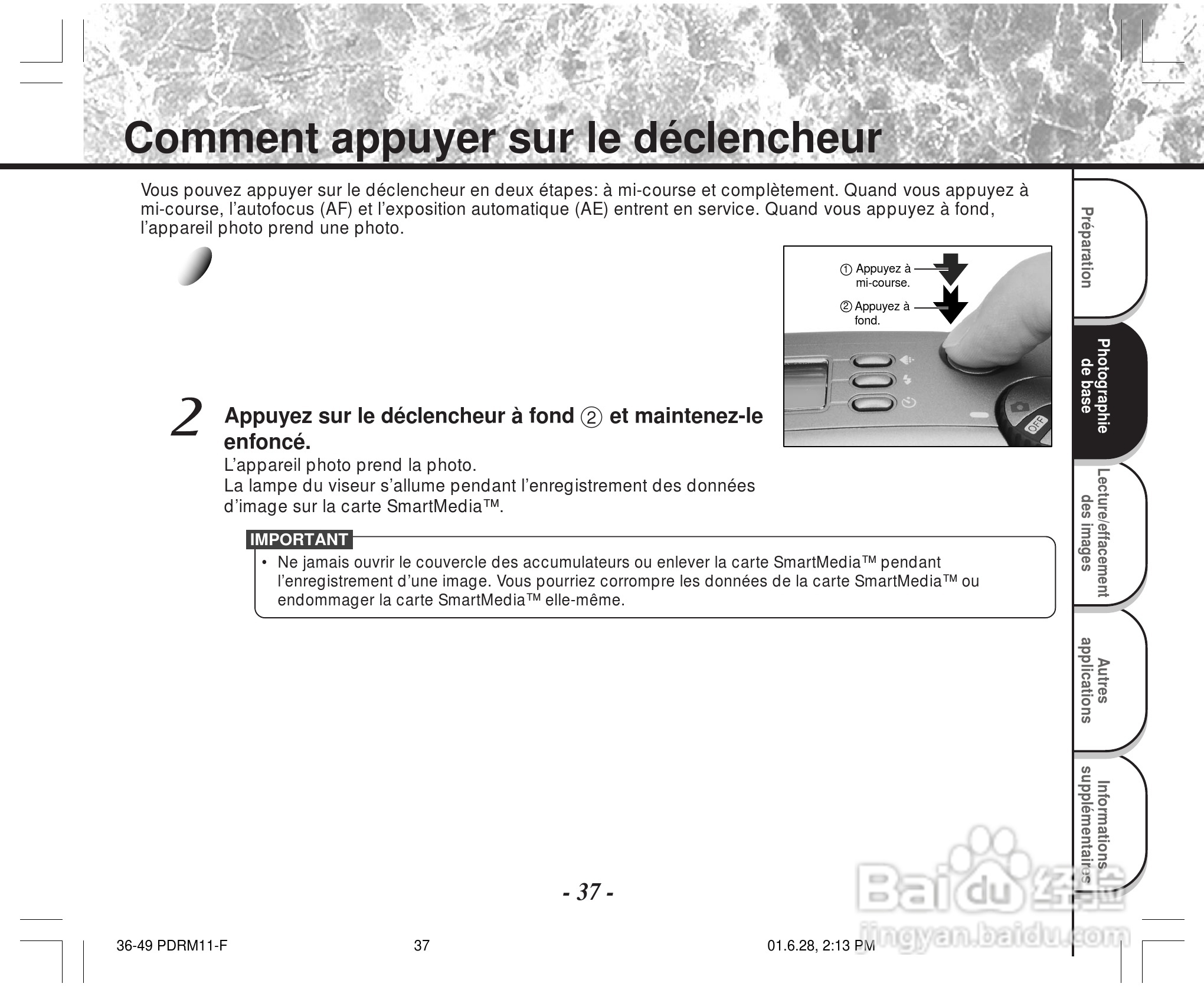 Comment appuyer sur le déclencheur

Vous pouvez appuyer sur le déclencheur en deux étapes: à mi-course et complètement. Quand vous appuyez à mi-course, l'autofocus (AF) et l'exposition automatique (AE) entrent en service. Quand vous appuyez à fond, l'appareil photo prend une photo.

① Appuyez à mi-course.

② Appuyez à fond.

OFF

2 Appuyez sur le déclencheur à fond ② et maintenez-le enfoncé.
L'appareil photo prend la photo.
La lampe du viseur s'allume pendant l'enregistrement des données d'image sur la carte SmartMedia™.

IMPORTANT
• Ne jamais ouvrir le couvercle des accumulateurs ou enlever la carte SmartMedia™ pendant l'enregistrement d'une image. Vous pourriez corrompre les données de la carte SmartMedia™ ou endommager la carte SmartMedia™ elle-même.

Préparation

Photographie de base

Lecture/effacement des images

Autres applications

Informations supplémentaires

- 37 -

36-49 PDRM11-F 37 01.6.28, 2:13 PM

Baidu经验
jingyan.baidu.com