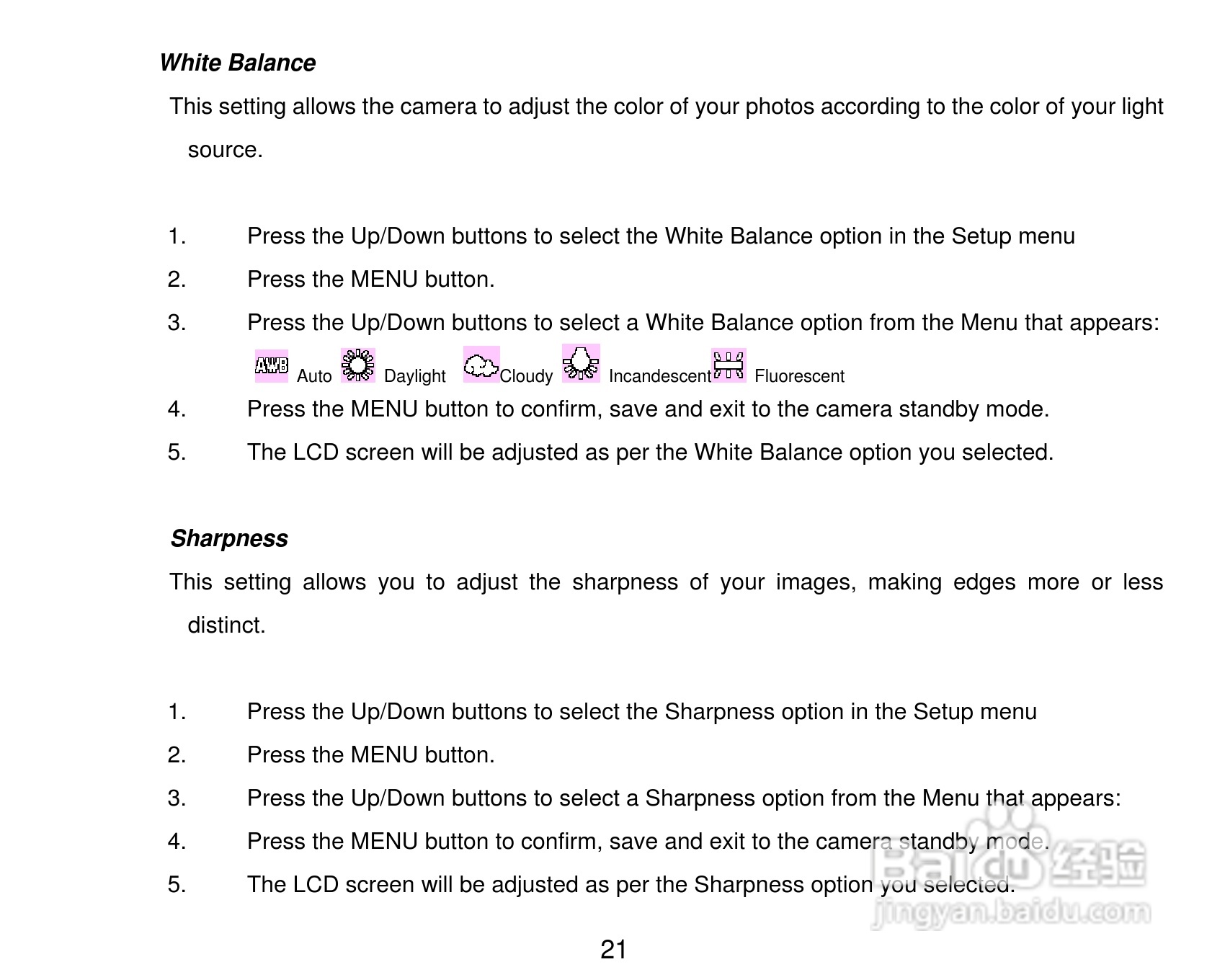 White Balance

This setting allows the camera to adjust the color of your photos according to the color of your light source.

1. Press the Up/Down buttons to select the White Balance option in the Setup menu
2. Press the MENU button.
3. Press the Up/Down buttons to select a White Balance option from the Menu that appears:
AWB Auto Daylight Cloudy Incandescent Fluorescent
4. Press the MENU button to confirm, save and exit to the camera standby mode.
5. The LCD screen will be adjusted as per the White Balance option you selected.

Sharpness

This setting allows you to adjust the sharpness of your images, making edges more or less distinct.

1. Press the Up/Down buttons to select the Sharpness option in the Setup menu
2. Press the MENU button.
3. Press the Up/Down buttons to select a Sharpness option from the Menu that appears:
4. Press the MENU button to confirm, save and exit to the camera standby mode.
5. The LCD screen will be adjusted as per the Sharpness option you selected.

Baidu 经验
jingyan.baidu.com

21