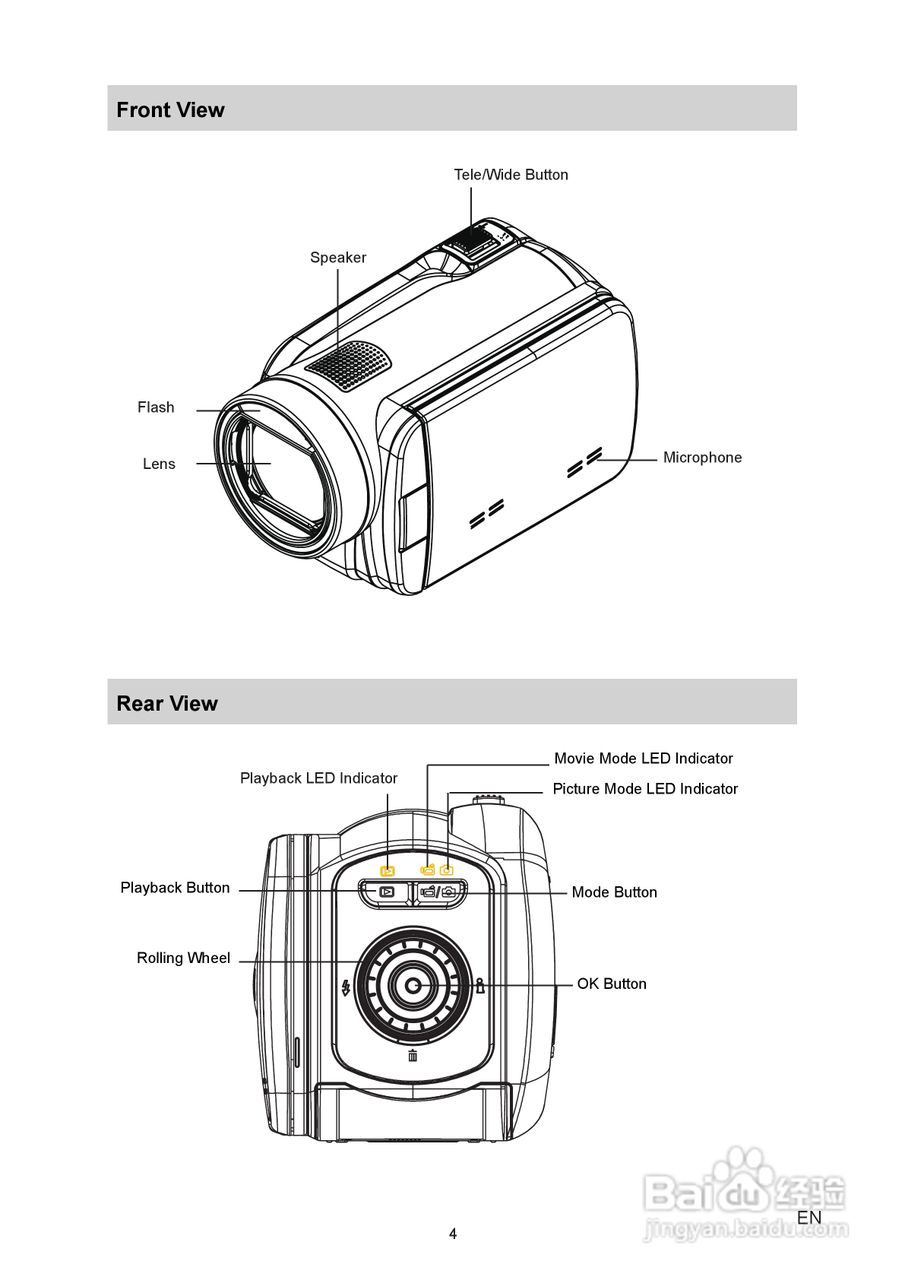 Front View

Tele/Wide Button

Speaker

Flash

Lens

Microphone

Rear View

Movie Mode LED Indicator

Playback LED Indicator

Picture Mode LED Indicator

Playback Button

Mode Button

Rolling Wheel

OK Button

Baidu 经验
jingyan.baidu.com

EN

4