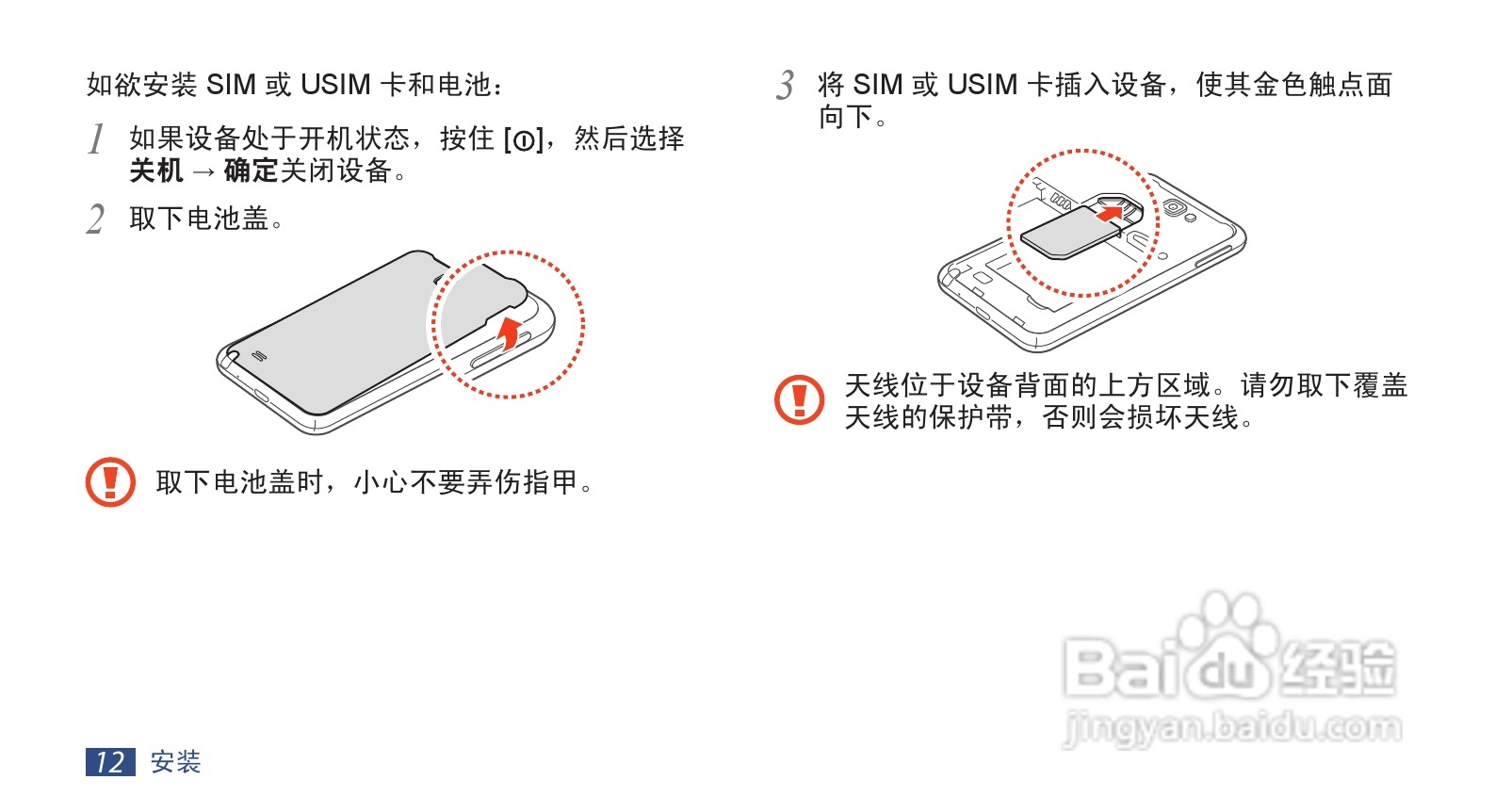 如欲安装 SIM 或 USIM 卡和电池：

1 如果设备处于开机状态，按住 [⏻]，然后选择关机 → 确定关闭设备。

2 取下电池盖。

取下电池盖时，小心不要弄伤指甲。

3 将 SIM 或 USIM 卡插入设备，使其金色触点面向下。

天线位于设备背面的上方区域。请勿取下覆盖天线的保护带，否则会损坏天线。

Baidu 经验
jingyan.baidu.com

12 安装