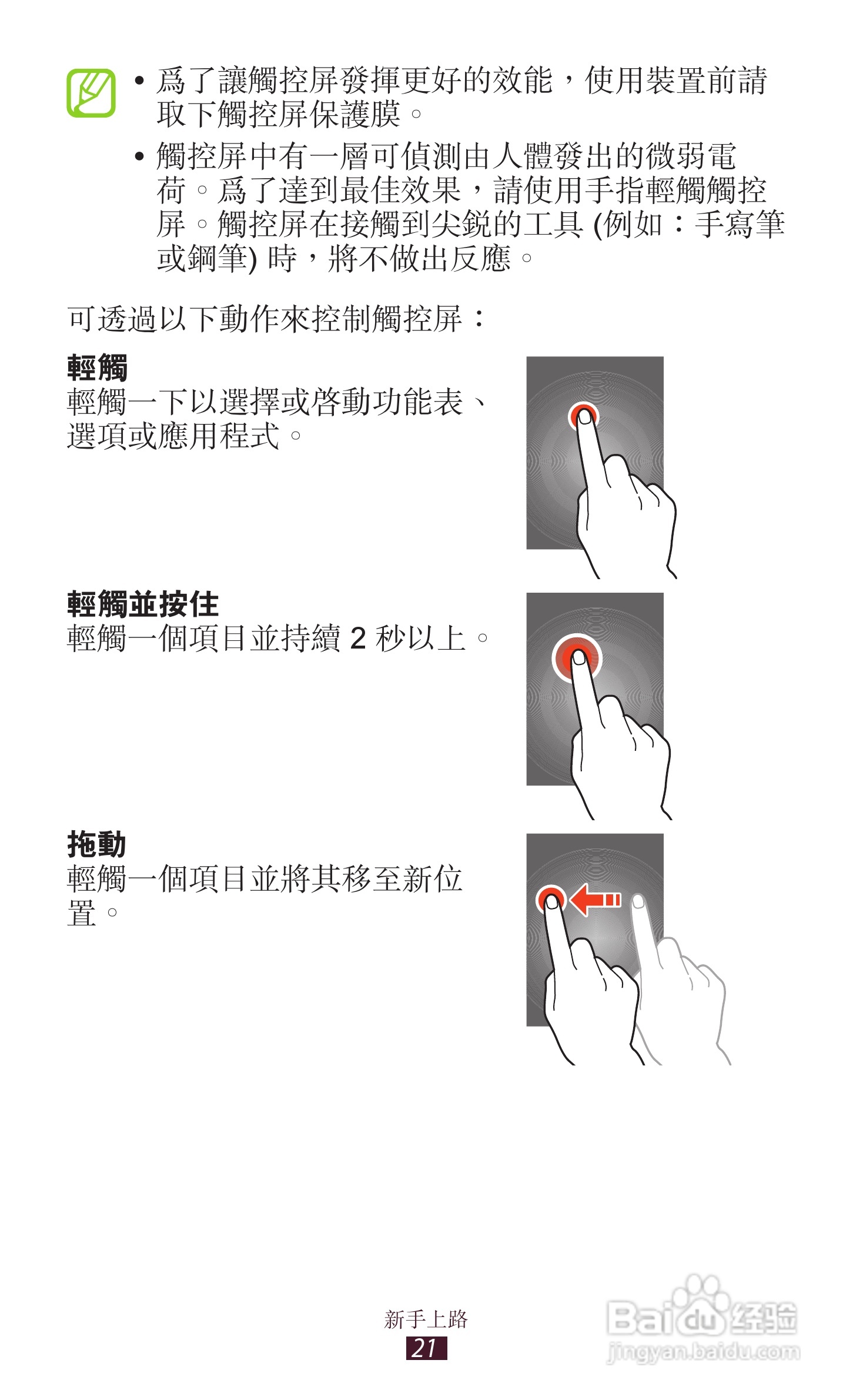 • 爲了讓觸控屏發揮更好的效能，使用裝置前請取下觸控屏保護膜。

• 觸控屏中有一層可偵測由人體發出的微弱電荷。爲了達到最佳效果，請使用手指輕觸觸控屏。觸控屏在接觸到尖銳的工具 (例如：手寫筆或鋼筆) 時，將不做出反應。

可透過以下動作來控制觸控屏：

輕觸

輕觸一下以選擇或啓動功能表、選項或應用程式。

輕觸並按住

輕觸一個項目並持續 2 秒以上。

拖動

輕觸一個項目並將其移至新位置。

新手上路

21

Baidu 经验
jingyan.baidu.com