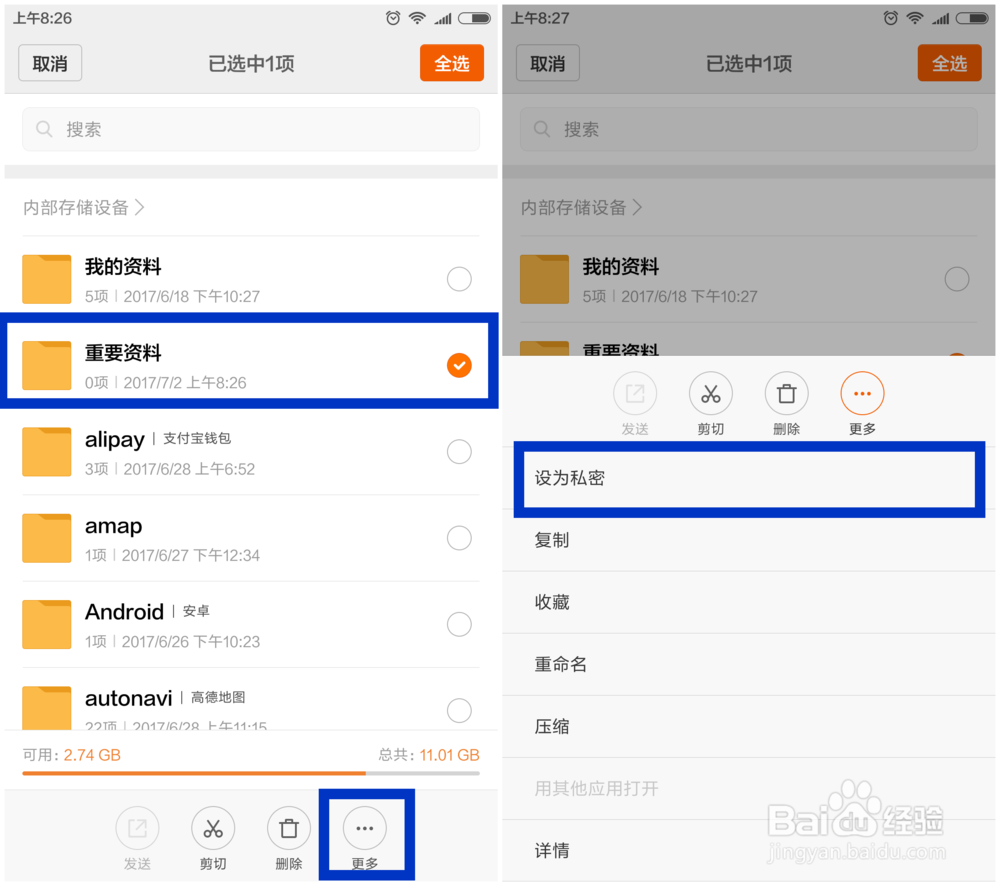 上午8:26

取消 已选中1项 全选

搜索

内部存储设备 >

我的资料
5项 | 2017/6/18 下午10:27

重要资料
0项 | 2017/7/2 上午8:26

alipay | 支付宝钱包
3项 | 2017/6/28 上午6:52

amap
1项 | 2017/6/27 下午12:34

Android | 安卓
1项 | 2017/6/26 下午10:23

autonavi | 高德地图
22项 | 2017/6/28 上午11:15

可用：2.74 GB 总共：11.01 GB

发送 剪切 删除 更多

上午8:27

取消 已选中1项 全选

搜索

内部存储设备 >

我的资料
5项 | 2017/6/18 下午10:27

重要资料

发送 剪切 删除 更多

设为私密

复制

收藏

重命名

压缩

用其他应用打开

详情

Baidu经验
jingyan.baidu.com