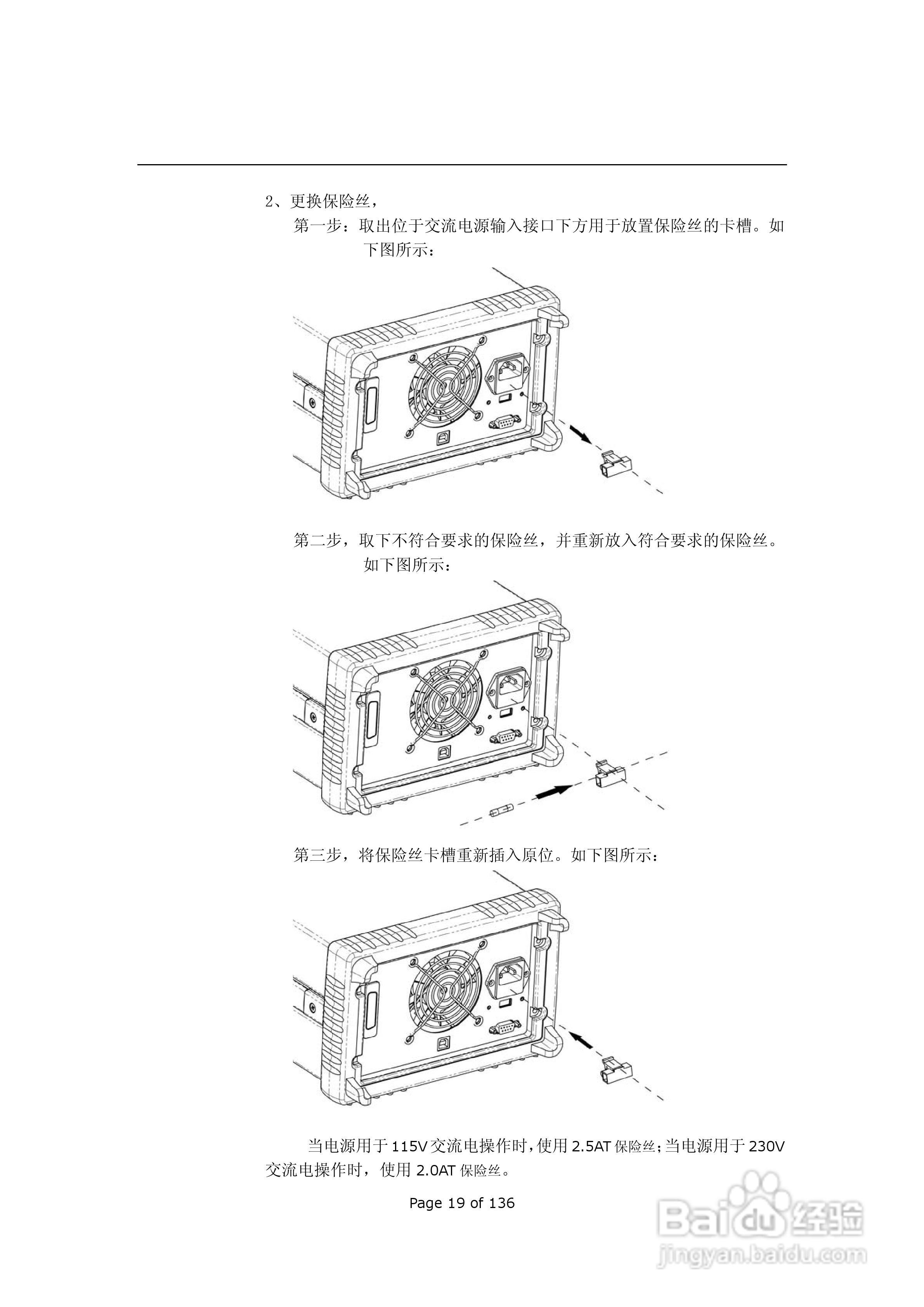 2、更换保险丝，

第一步：取出位于交流电源输入接口下方用于放置保险丝的卡槽。如下图所示：

第二步，取下不符合要求的保险丝，并重新放入符合要求的保险丝。如下图所示：

第三步，将保险丝卡槽重新插入原位。如下图所示：

当电源用于 115V 交流电操作时，使用 2.5AT 保险丝；当电源用于 230V 交流电操作时，使用 2.0AT 保险丝。

Page 19 of 136

Baidu 经验
jingyan.baidu.com