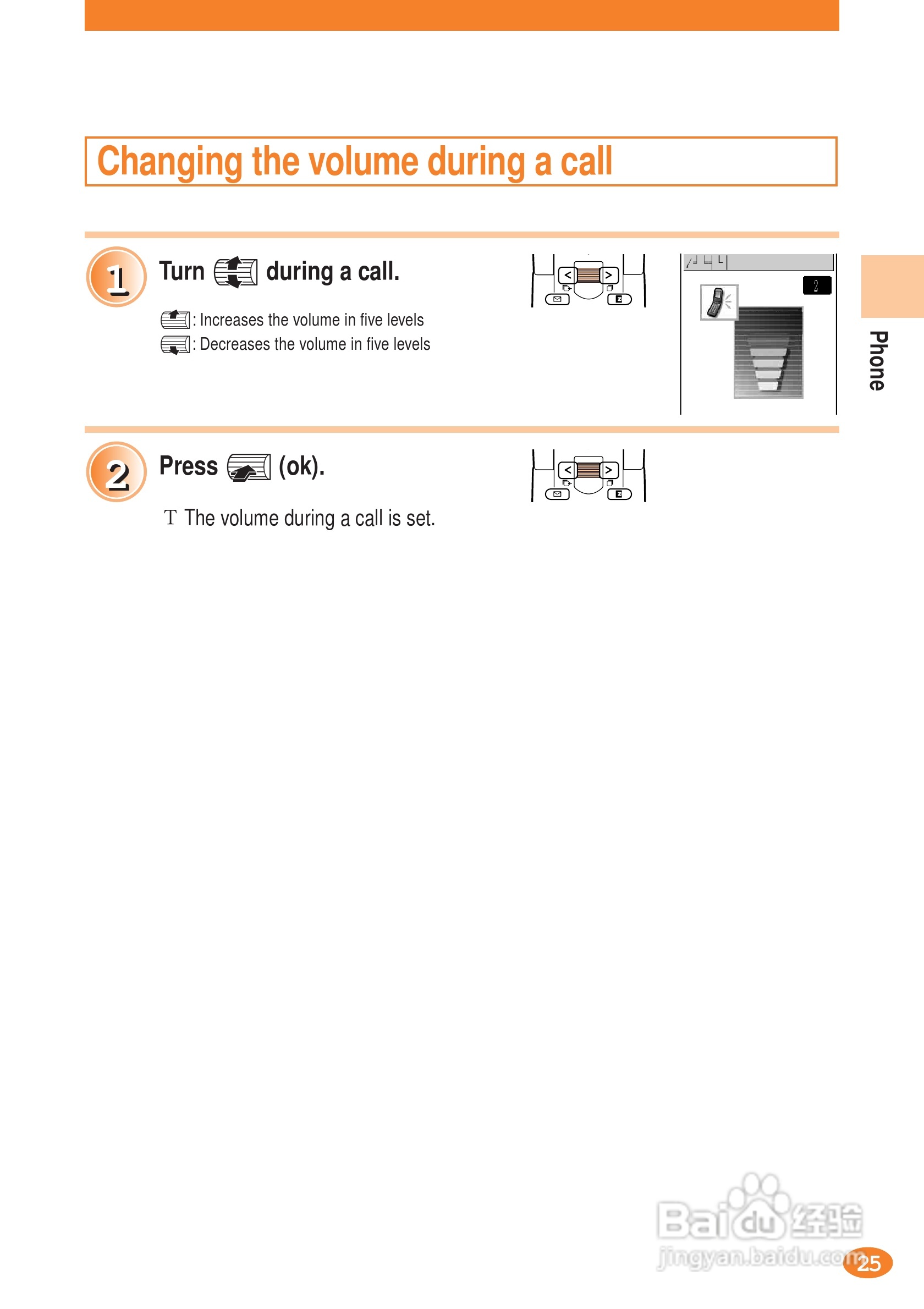 Changing the volume during a call

1 Turn during a call.

: Increases the volume in five levels
: Decreases the volume in five levels

2

Phone

2 Press (ok).

T The volume during a call is set.

Baidu 经验
jingyan.baidu.com

25