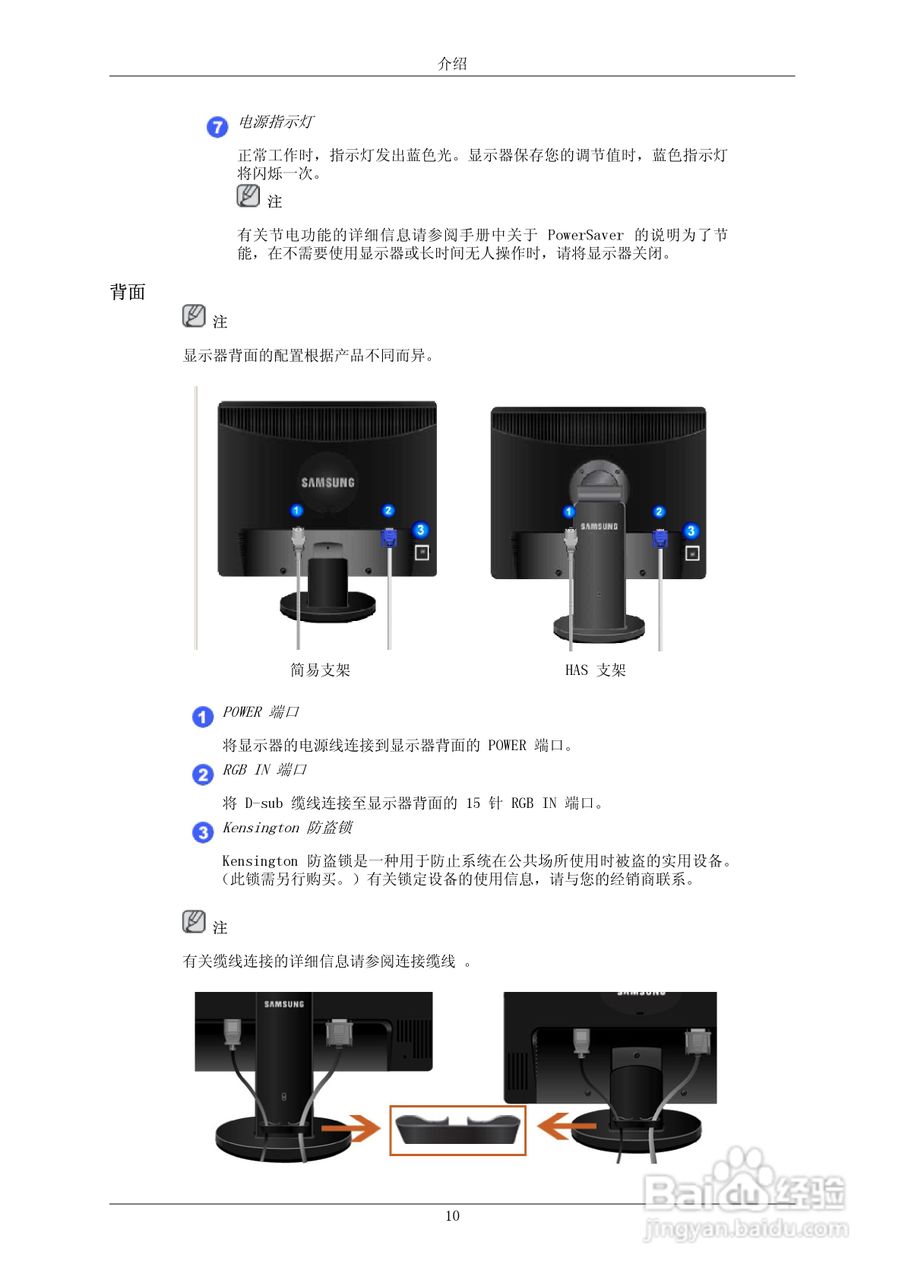 介绍

7 电源指示灯

正常工作时，指示灯发出蓝色光。显示器保存您的调节值时，蓝色指示灯将闪烁一次。

注

有关节电功能的详细信息请参阅手册中关于 PowerSaver 的说明为了节能，在不需要使用显示器或长时间无人操作时，请将显示器关闭。

背面

注

显示器背面的配置根据产品不同而异。

SAMSUNG 1 2 3

SAMSUNG 1 2 3

简易支架

HAS 支架

1 POWER 端口

将显示器的电源线连接到显示器背面的 POWER 端口。

2 RGB IN 端口

将 D-sub 缆线连接至显示器背面的 15 针 RGB IN 端口。

3 Kensington 防盗锁

Kensington 防盗锁是一种用于防止系统在公共场所使用时被盗的实用设备。（此锁需另行购买。）有关锁定设备的使用信息，请与您的经销商联系。

注

有关缆线连接的详细信息请参阅连接缆线 。

SAMSUNG

SAMSUNG

10

Baidu经验
jingyan.baidu.com