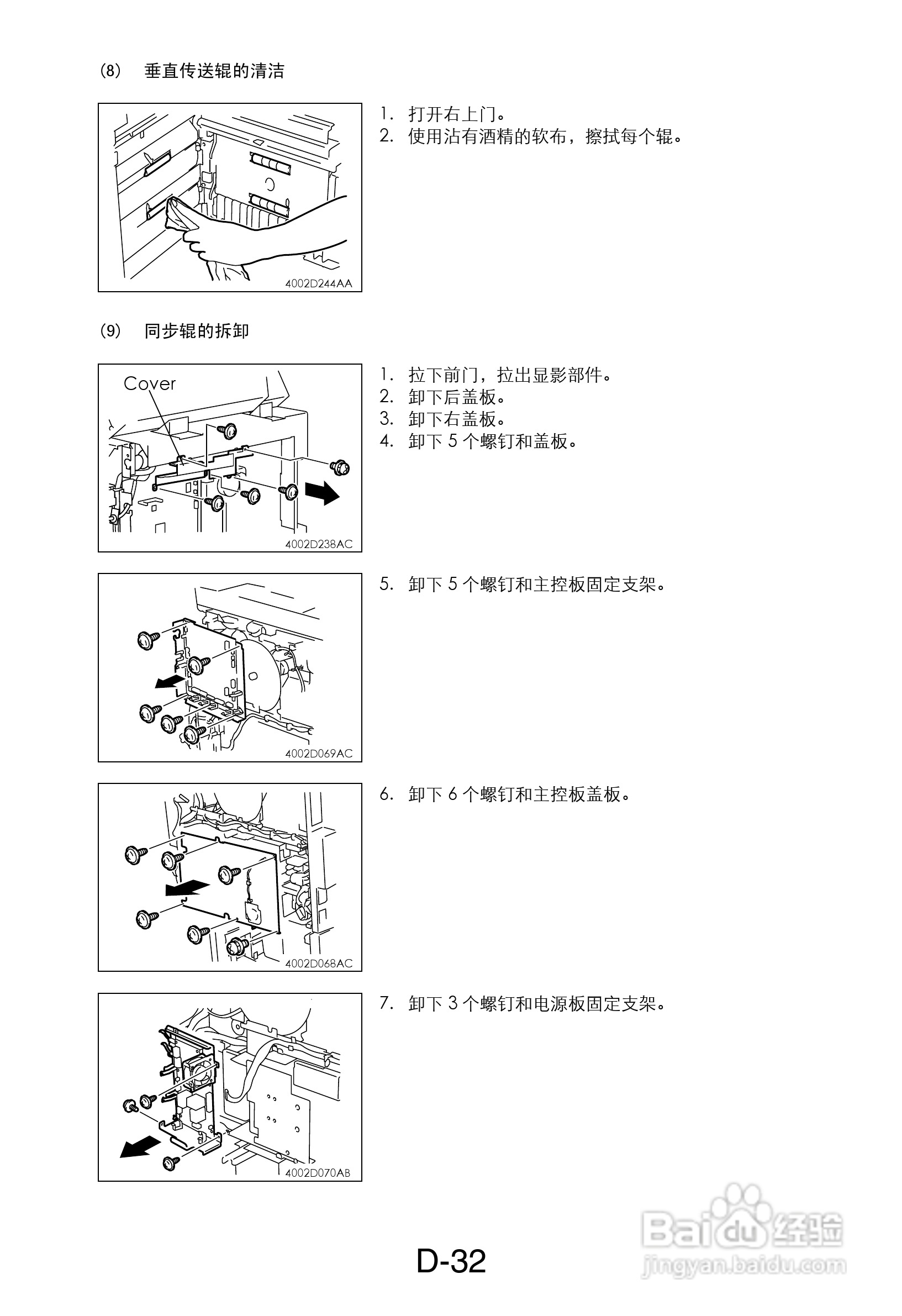 (8) 垂直传送辊的清洁

4002D244AA

1. 打开右上门。
2. 使用沾有酒精的软布，擦拭每个辊。

(9) 同步辊的拆卸

Cover

4002D238AC

1. 拉下前门，拉出显影部件。
2. 卸下后盖板。
3. 卸下右盖板。
4. 卸下 5 个螺钉和盖板。

4002D069AC

5. 卸下 5 个螺钉和主控板固定支架。

4002D068AC

6. 卸下 6 个螺钉和主控板盖板。

4002D070AB

7. 卸下 3 个螺钉和电源板固定支架。

D-32

Baidu 经验
jingyan.baidu.com