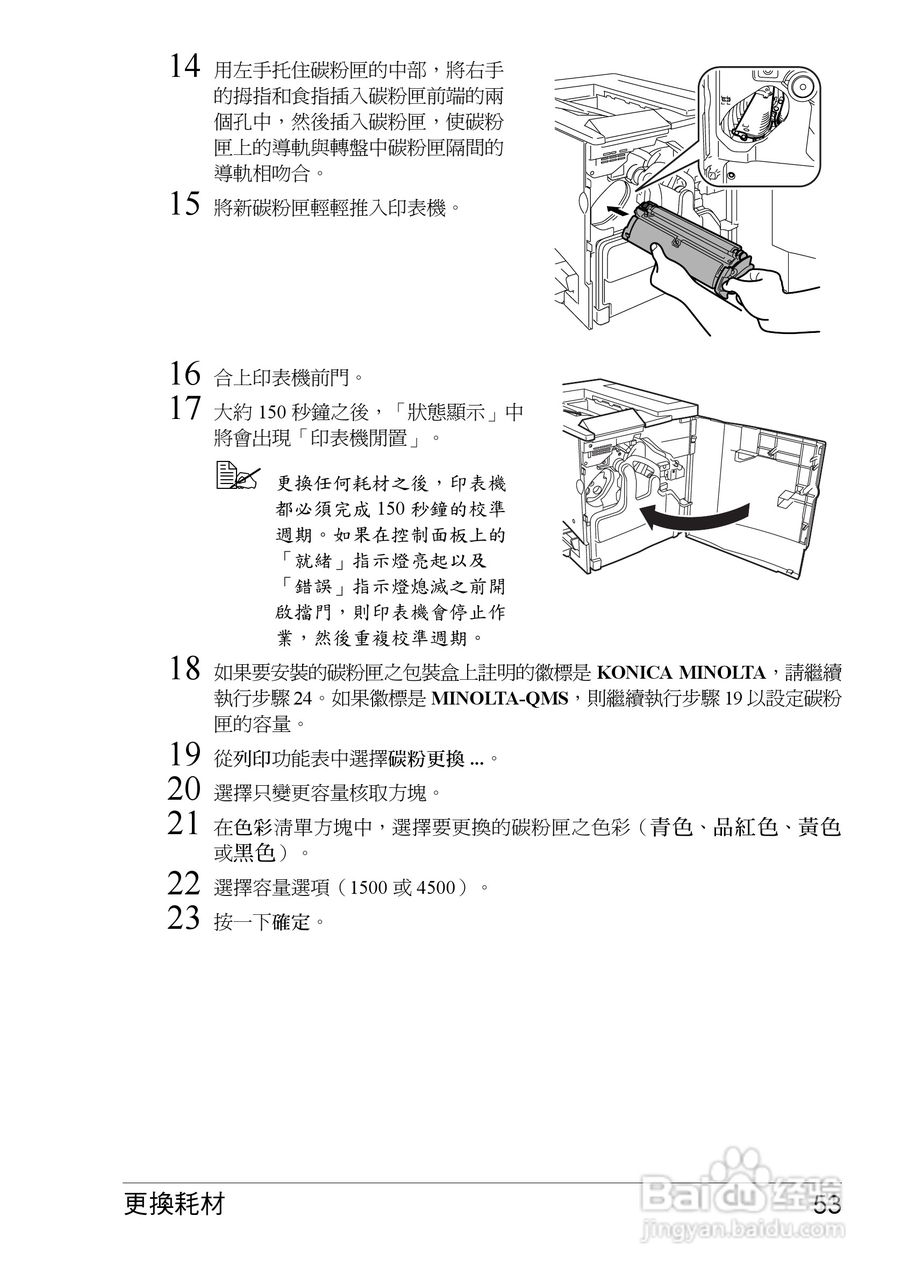 14 用左手托住碳粉匣的中部，將右手的拇指和食指插入碳粉匣前端的兩個孔中，然後插入碳粉匣，使碳粉匣上的導軌與轉盤中碳粉匣隔間的導軌相吻合。

15 將新碳粉匣輕輕推入印表機。

16 合上印表機前門。

17 大約 150 秒鐘之後，「狀態顯示」中將會出現「印表機閒置」。

更換任何耗材之後，印表機都必須完成 150 秒鐘的校準週期。如果在控制面板上的「就緒」指示燈亮起以及「錯誤」指示燈熄滅之前開啟擋門，則印表機會停止作業，然後重複校準週期。

18 如果要安裝的碳粉匣之包裝盒上註明的徽標是 KONICA MINOLTA，請繼續執行步驟 24。如果徽標是 MINOLTA-QMS，則繼續執行步驟 19 以設定碳粉匣的容量。

19 從列印功能表中選擇碳粉更換 ...。

20 選擇只變更容量核取方塊。

21 在色彩清單方塊中，選擇要更換的碳粉匣之色彩（青色、品紅色、黃色或黑色）。

22 選擇容量選項（1500 或 4500）。

23 按一下確定。

更換耗材 53

Baidu 经验
jingyan.baidu.com