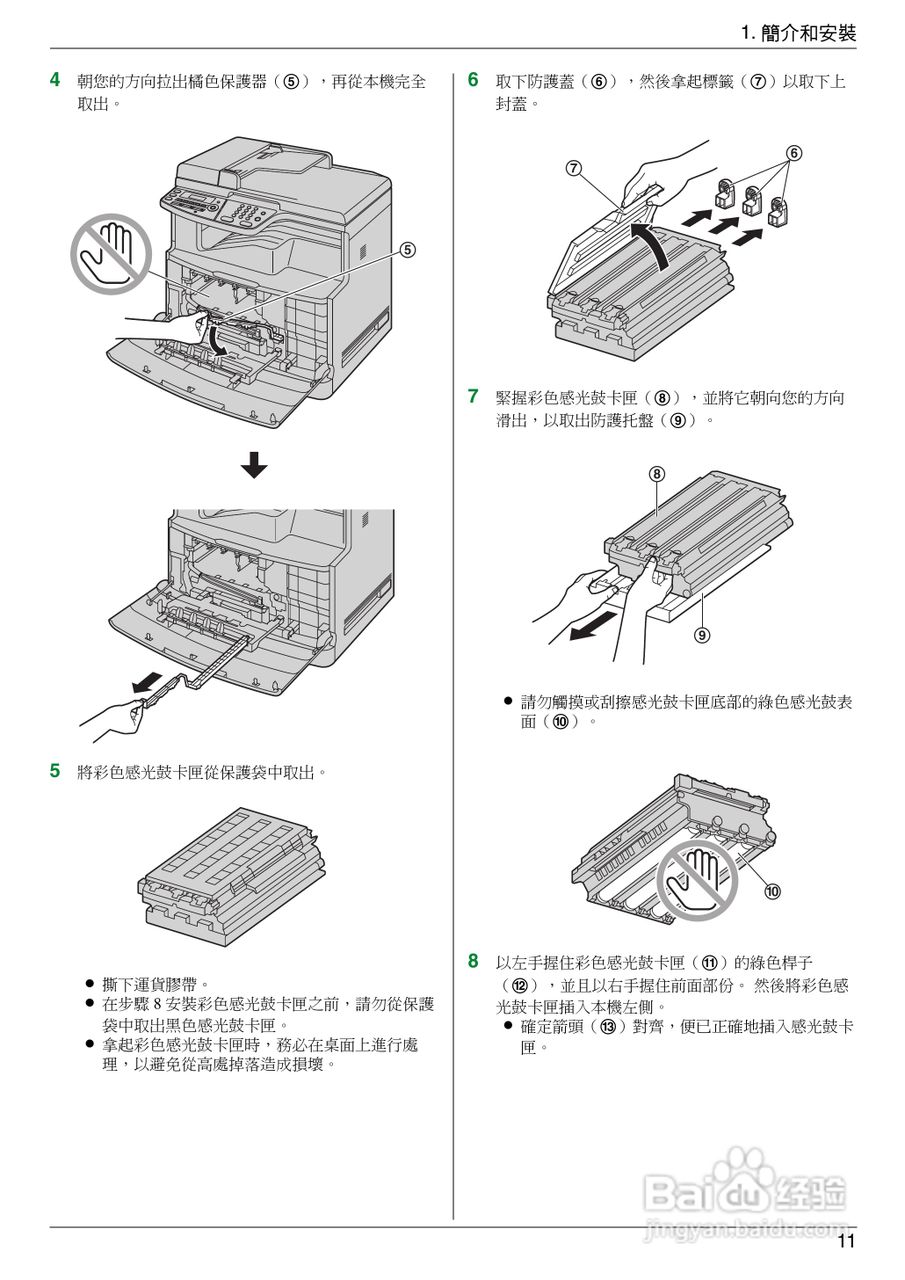 1. 簡介和安裝

4 朝您的方向拉出橘色保護器（⑤），再從本機完全取出。

⑤

5 將彩色感光鼓卡匣從保護袋中取出。

● 撕下運貨膠帶。
● 在步驟 8 安裝彩色感光鼓卡匣之前，請勿從保護袋中取出黑色感光鼓卡匣。
● 拿起彩色感光鼓卡匣時，務必在桌面上進行處理，以避免從高處掉落造成損壞。

6 取下防護蓋（⑥），然後拿起標籤（⑦）以取下上封蓋。

⑦ ⑥

7 緊握彩色感光鼓卡匣（⑧），並將它朝向您的方向滑出，以取出防護托盤（⑨）。

⑧ ⑨

● 請勿觸摸或刮擦感光鼓卡匣底部的綠色感光鼓表面（⑩）。

⑩

8 以左手握住彩色感光鼓卡匣（⑪）的綠色桿子（⑫），並且以右手握住前面部份。 然後將彩色感光鼓卡匣插入本機左側。
● 確定箭頭（⑬）對齊，便已正確地插入感光鼓卡匣。

Baidu 经验
jingyan.baidu.com

11