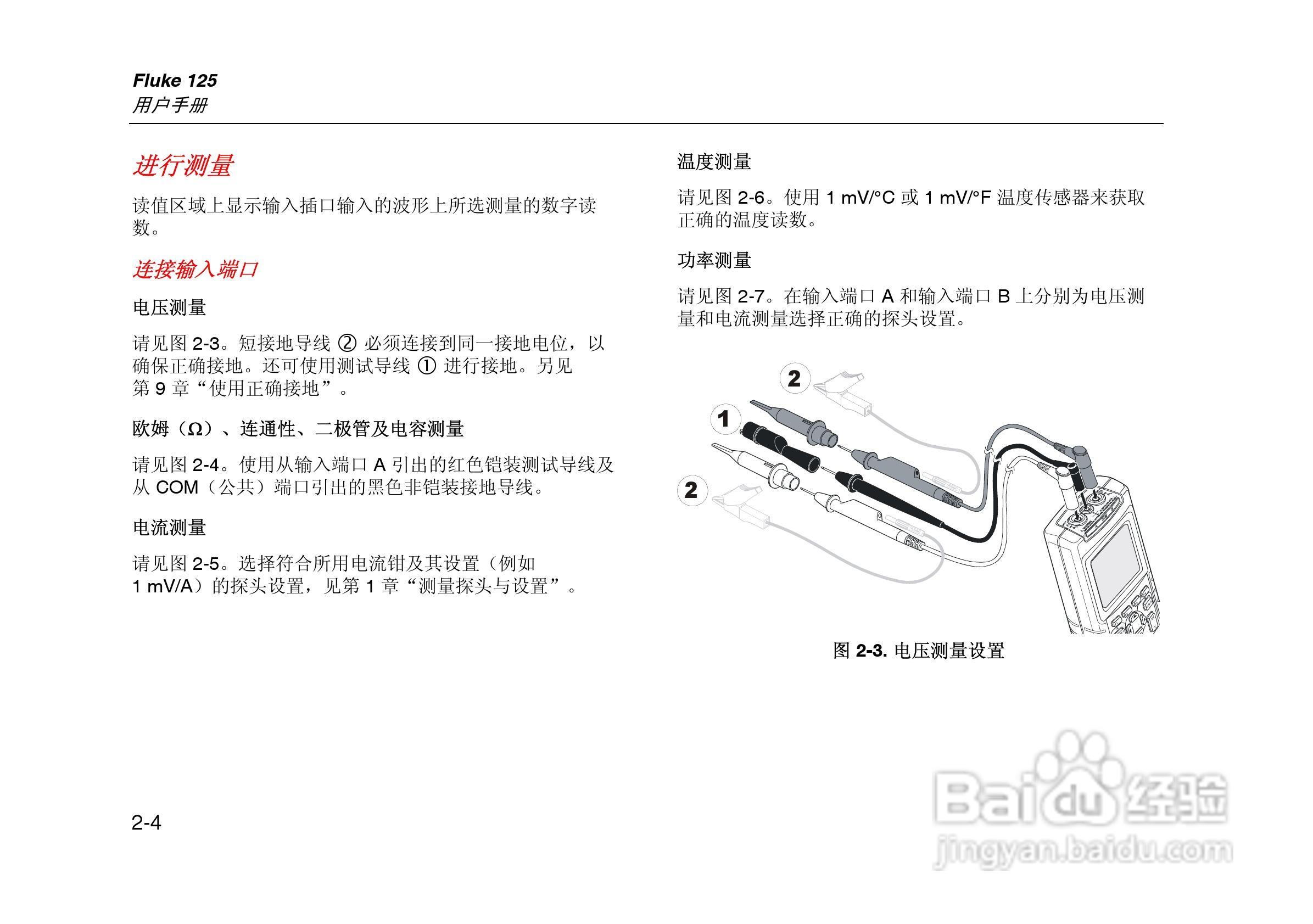 Fluke 125
用户手册

进行测量

读值区域上显示输入插口输入的波形上所选测量的数字读数。

连接输入端口

电压测量

请见图 2-3。短接地导线 ② 必须连接到同一接地电位，以确保正确接地。还可使用测试导线 ① 进行接地。另见第 9 章“使用正确接地”。

欧姆（Ω）、连通性、二极管及电容测量

请见图 2-4。使用从输入端口 A 引出的红色铠装测试导线及从 COM（公共）端口引出的黑色非铠装接地导线。

电流测量

请见图 2-5。选择符合所用电流钳及其设置（例如 1 mV/A）的探头设置，见第 1 章“测量探头与设置”。

温度测量

请见图 2-6。使用 1 mV/°C 或 1 mV/°F 温度传感器来获取正确的温度读数。

功率测量

请见图 2-7。在输入端口 A 和输入端口 B 上分别为电压测量和电流测量选择正确的探头设置。

2
1
2

图 2-3. 电压测量设置

2-4

Baidu 经验
jingyan.baidu.com