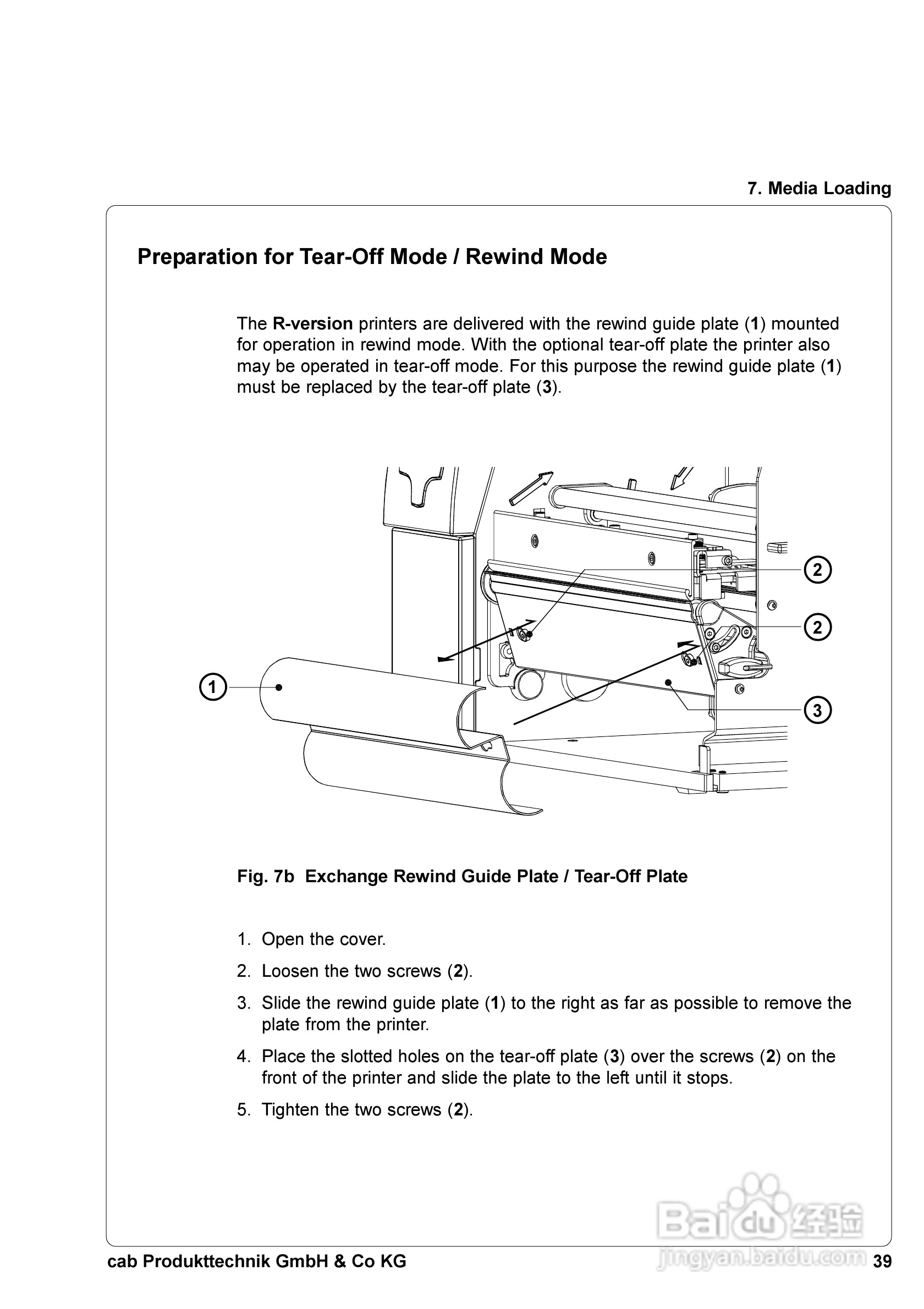 7. Media Loading

Preparation for Tear-Off Mode / Rewind Mode

The R-version printers are delivered with the rewind guide plate (1) mounted for operation in rewind mode. With the optional tear-off plate the printer also may be operated in tear-off mode. For this purpose the rewind guide plate (1) must be replaced by the tear-off plate (3).

2

2

1

3

Fig. 7b Exchange Rewind Guide Plate / Tear-Off Plate

1. Open the cover.
2. Loosen the two screws (2).
3. Slide the rewind guide plate (1) to the right as far as possible to remove the plate from the printer.
4. Place the slotted holes on the tear-off plate (3) over the screws (2) on the front of the printer and slide the plate to the left until it stops.
5. Tighten the two screws (2).

Baidu 经验
jingyan.baidu.com

cab Produkttechnik GmbH & Co KG 39