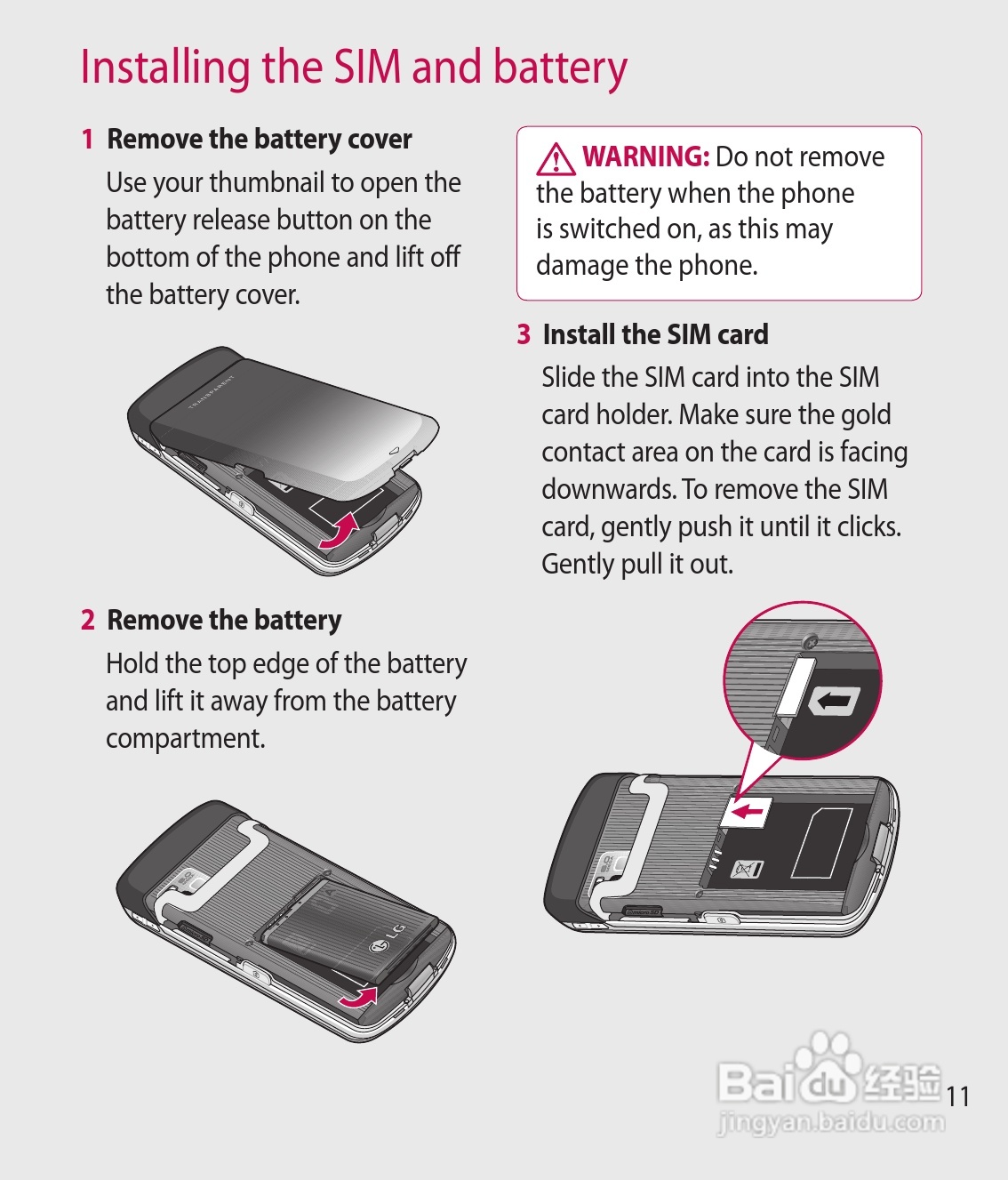 Installing the SIM and battery

1 Remove the battery cover

Use your thumbnail to open the battery release button on the bottom of the phone and lift off the battery cover.

TRANSPARENT

2 Remove the battery

Hold the top edge of the battery and lift it away from the battery compartment.

LG

WARNING: Do not remove the battery when the phone is switched on, as this may damage the phone.

3 Install the SIM card

Slide the SIM card into the SIM card holder. Make sure the gold contact area on the card is facing downwards. To remove the SIM card, gently push it until it clicks. Gently pull it out.

Baidu 经验
jingyan.baidu.com

11