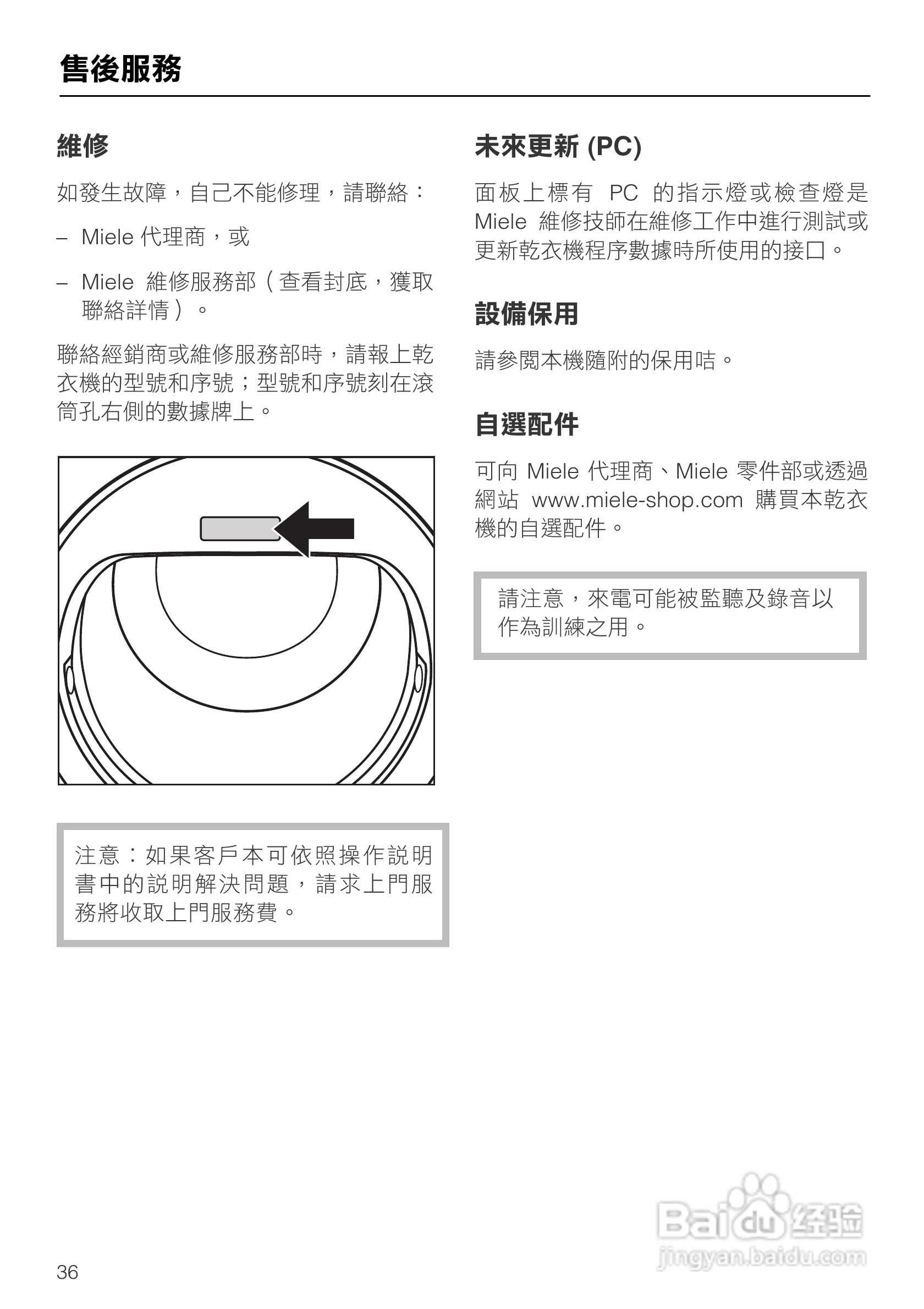 售後服務

維修

如發生故障，自己不能修理，請聯絡：

– Miele 代理商，或

– Miele 維修服務部（查看封底，獲取聯絡詳情）。

聯絡經銷商或維修服務部時，請報上乾衣機的型號和序號；型號和序號刻在滾筒孔右側的數據牌上。

注意：如果客戶本可依照操作說明書中的說明解決問題，請求上門服務將收取上門服務費。

未來更新 (PC)

面板上標有 PC 的指示燈或檢查燈是 Miele 維修技師在維修工作中進行測試或更新乾衣機程序數據時所使用的接口。

設備保用

請參閱本機隨附的保用咭。

自選配件

可向 Miele 代理商、Miele 零件部或透過網站 www.miele-shop.com 購買本乾衣機的自選配件。

請注意，來電可能被監聽及錄音以作為訓練之用。

Baidu 经验
jingyan.baidu.com

36