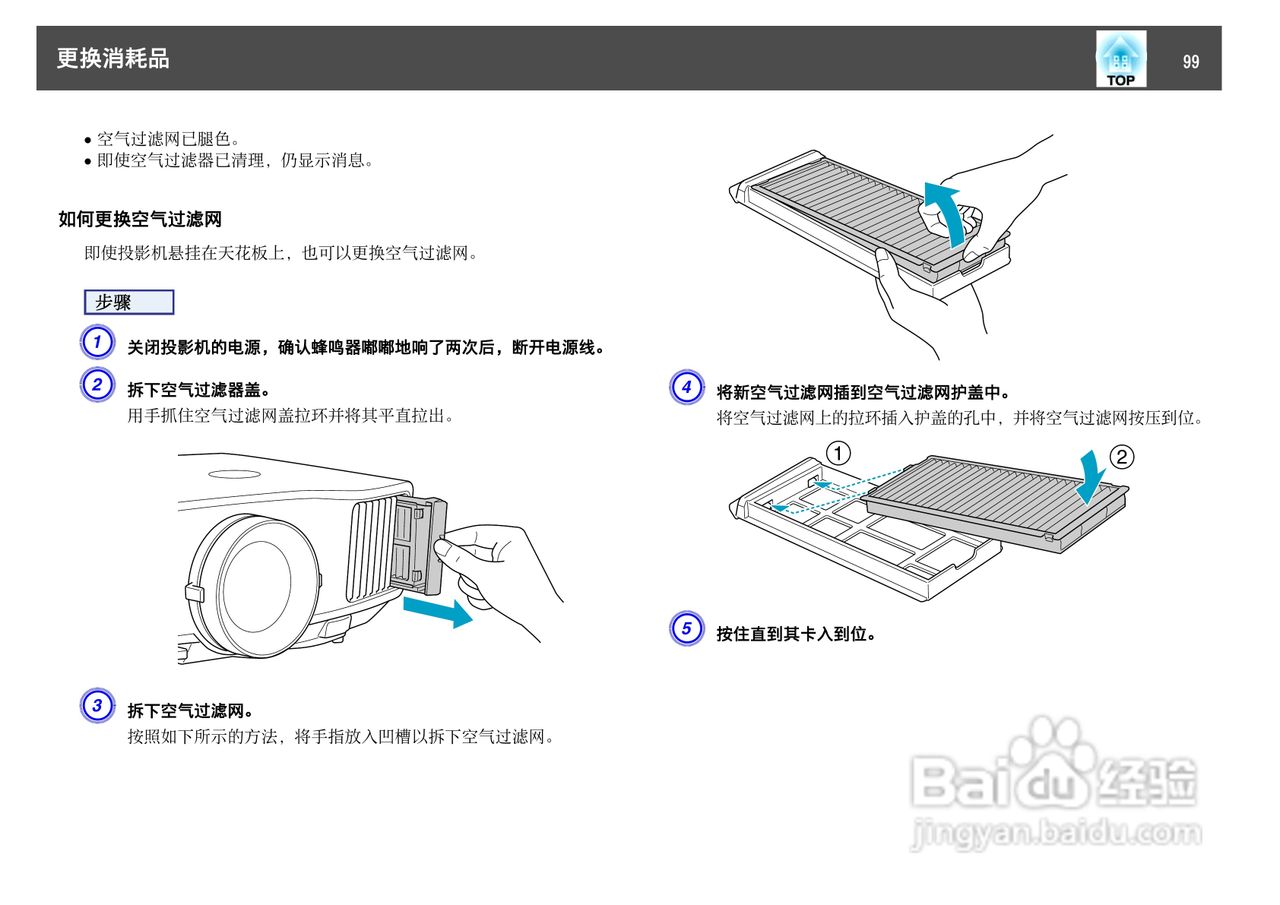 更换消耗品

TOP

99

• 空气过滤网已腿色。
• 即使空气过滤器已清理，仍显示消息。

如何更换空气过滤网

即使投影机悬挂在天花板上，也可以更换空气过滤网。

步骤

1 关闭投影机的电源，确认蜂鸣器嘟嘟地响了两次后，断开电源线。

2 拆下空气过滤器盖。
用手抓住空气过滤网盖拉环并将其平直拉出。

3 拆下空气过滤网。
按照如下所示的方法，将手指放入凹槽以拆下空气过滤网。

4 将新空气过滤网插到空气过滤网护盖中。
将空气过滤网上的拉环插入护盖的孔中，并将空气过滤网按压到位。

①

②

5 按住直到其卡入到位。

Baidu 经验
jingyan.baidu.com