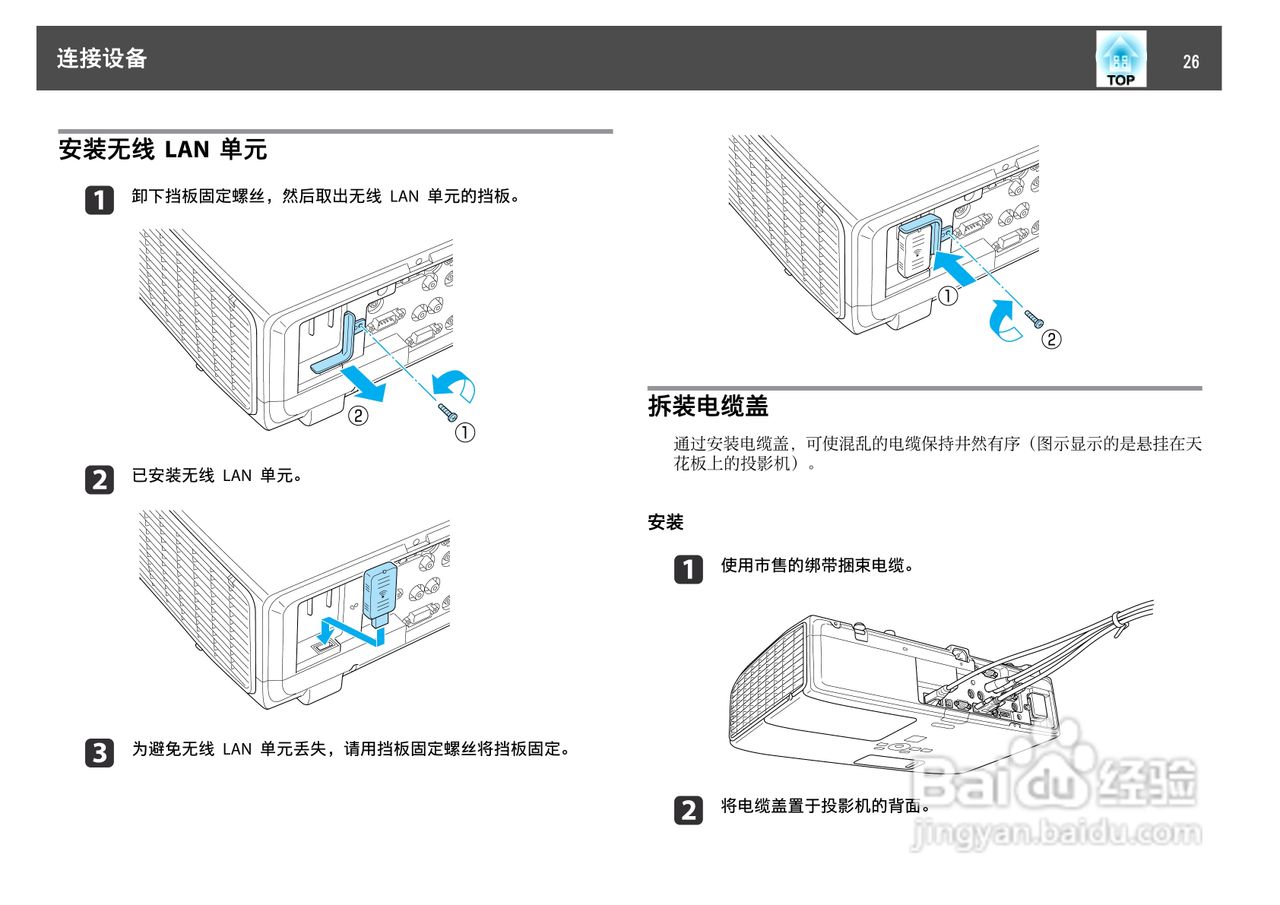 连接设备

TOP

26

安装无线 LAN 单元

1 卸下挡板固定螺丝，然后取出无线 LAN 单元的挡板。

②

①

2 已安装无线 LAN 单元。

3 为避免无线 LAN 单元丢失，请用挡板固定螺丝将挡板固定。

①

②

拆装电缆盖

通过安装电缆盖，可使混乱的电缆保持井然有序（图示显示的是悬挂在天花板上的投影机）。

安装

1 使用市售的绑带捆束电缆。

2 将电缆盖置于投影机的背面。

Baidu 经验
jingyan.baidu.com