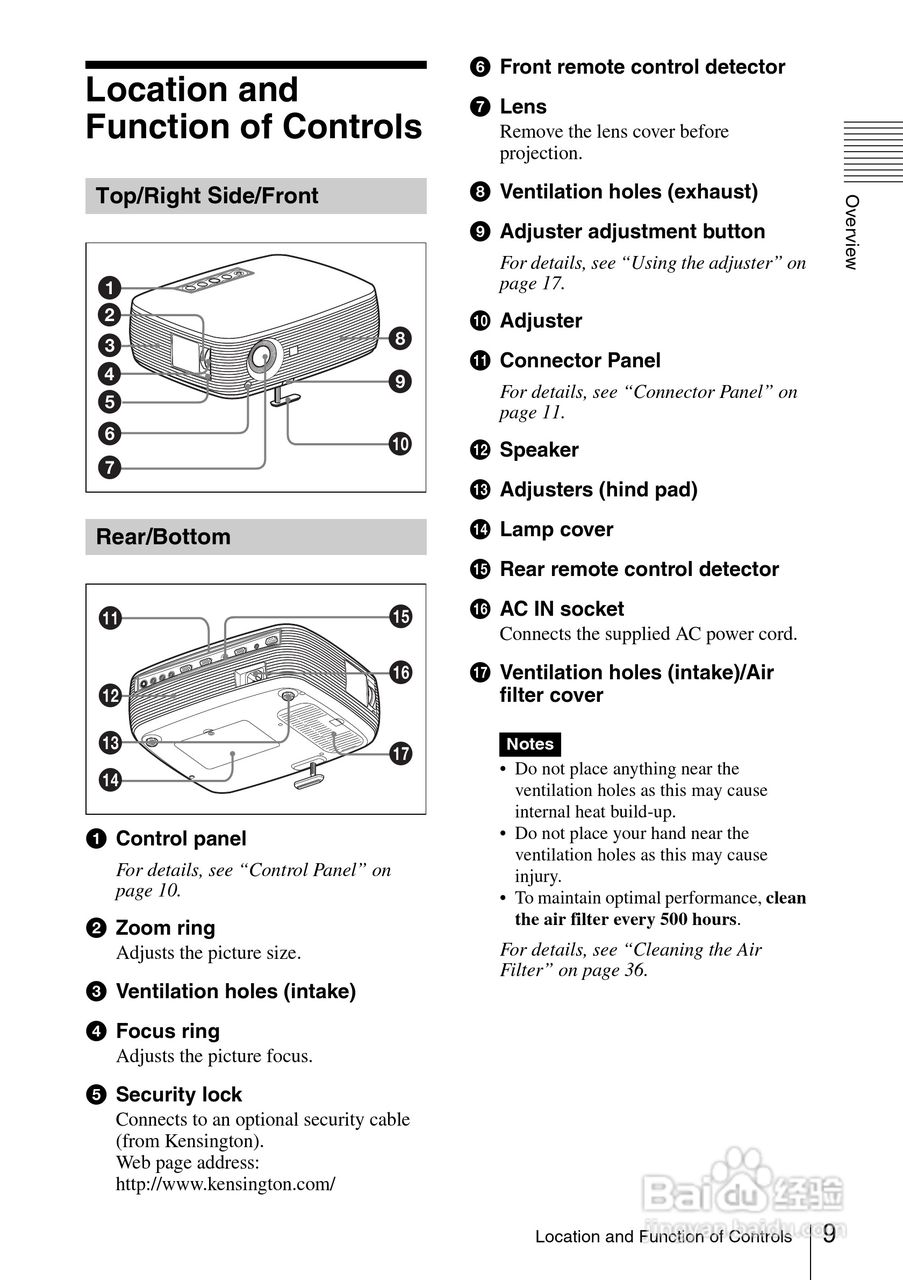 Location and Function of Controls

Top/Right Side/Front

1
2
3
4
5
6
7
8
9
10

Rear/Bottom

11
12
13
14
15
16
17

1 Control panel
For details, see “Control Panel” on page 10.

2 Zoom ring
Adjusts the picture size.

3 Ventilation holes (intake)

4 Focus ring
Adjusts the picture focus.

5 Security lock
Connects to an optional security cable (from Kensington).
Web page address:
http://www.kensington.com/

6 Front remote control detector

7 Lens
Remove the lens cover before projection.

8 Ventilation holes (exhaust)

9 Adjuster adjustment button
For details, see “Using the adjuster” on page 17.

10 Adjuster

11 Connector Panel
For details, see “Connector Panel” on page 11.

12 Speaker

13 Adjusters (hind pad)

14 Lamp cover

15 Rear remote control detector

16 AC IN socket
Connects the supplied AC power cord.

17 Ventilation holes (intake)/Air filter cover

Notes
• Do not place anything near the ventilation holes as this may cause internal heat build-up.
• Do not place your hand near the ventilation holes as this may cause injury.
• To maintain optimal performance, clean the air filter every 500 hours.

For details, see “Cleaning the Air Filter” on page 36.

Overview

Baidu 经验
jingyan.baidu.com

Location and Function of Controls 9