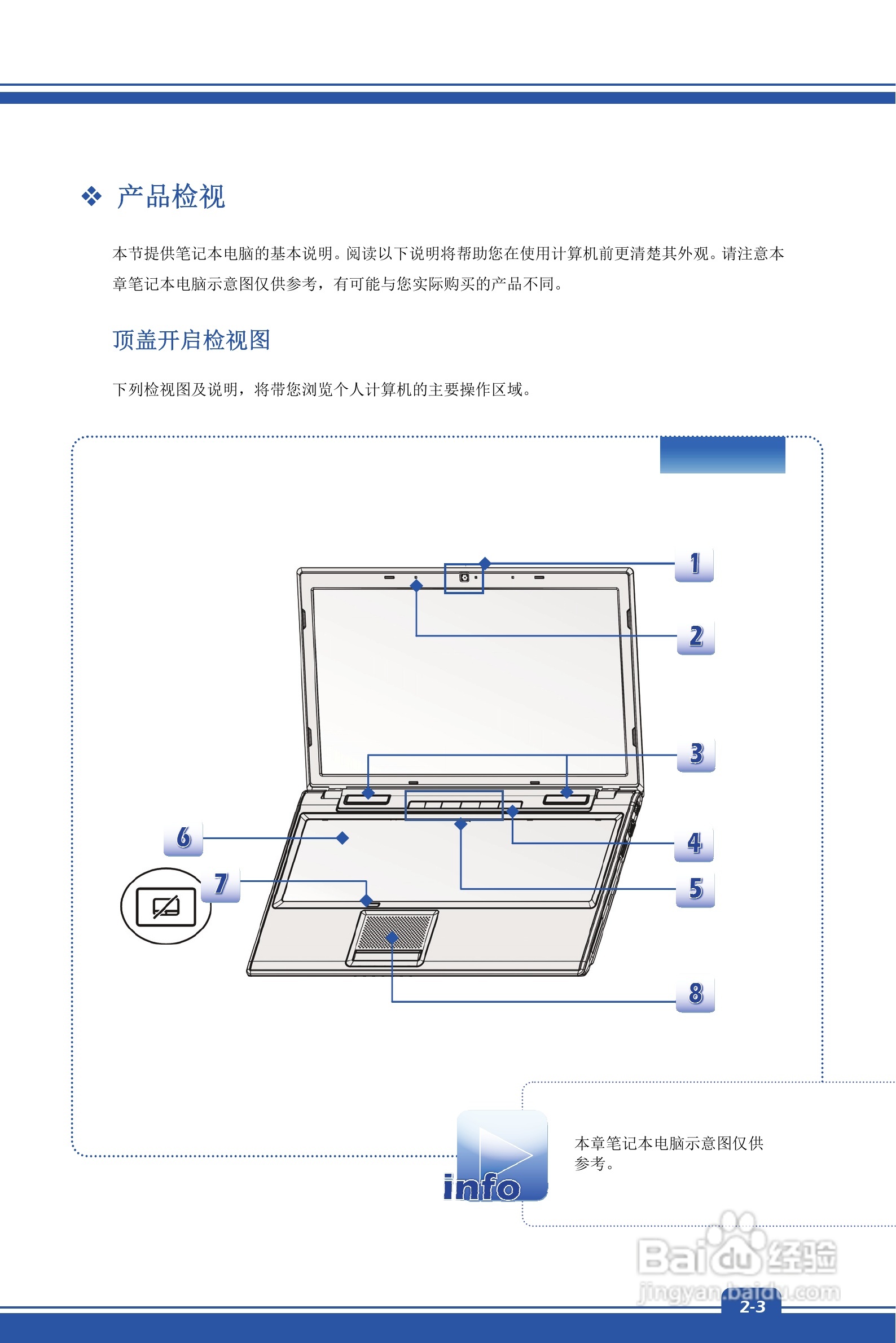 ❖ 产品检视

本节提供笔记本电脑的基本说明。阅读以下说明将帮助您在使用计算机前更清楚其外观。请注意本章笔记本电脑示意图仅供参考，有可能与您实际购买的产品不同。

顶盖开启检视图

下列检视图及说明，将带您浏览个人计算机的主要操作区域。

1

2

3

4

5

6

7

8

info

本章笔记本电脑示意图仅供参考。

Baidu 经验
jingyan.baidu.com

2-3