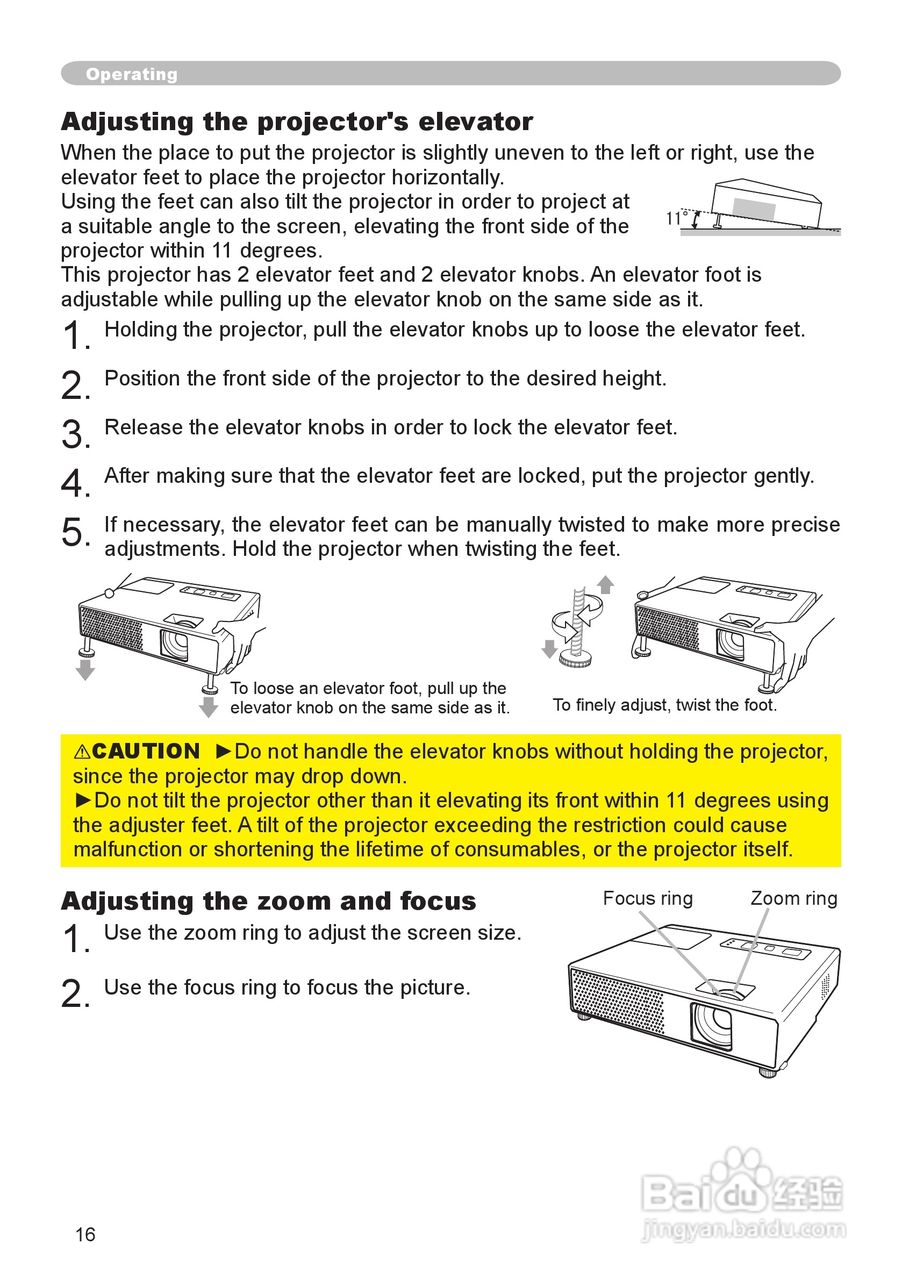 Operating

Adjusting the projector's elevator

When the place to put the projector is slightly uneven to the left or right, use the elevator feet to place the projector horizontally.
Using the feet can also tilt the projector in order to project at a suitable angle to the screen, elevating the front side of the projector within 11 degrees.
This projector has 2 elevator feet and 2 elevator knobs. An elevator foot is adjustable while pulling up the elevator knob on the same side as it.

11°

1. Holding the projector, pull the elevator knobs up to loose the elevator feet.

2. Position the front side of the projector to the desired height.

3. Release the elevator knobs in order to lock the elevator feet.

4. After making sure that the elevator feet are locked, put the projector gently.

5. If necessary, the elevator feet can be manually twisted to make more precise adjustments. Hold the projector when twisting the feet.

To loose an elevator foot, pull up the elevator knob on the same side as it.

To finely adjust, twist the foot.

⚠CAUTION ►Do not handle the elevator knobs without holding the projector, since the projector may drop down.
►Do not tilt the projector other than it elevating its front within 11 degrees using the adjuster feet. A tilt of the projector exceeding the restriction could cause malfunction or shortening the lifetime of consumables, or the projector itself.

Adjusting the zoom and focus

1. Use the zoom ring to adjust the screen size.

2. Use the focus ring to focus the picture.

Focus ring
Zoom ring

16

Baidu经验
jingyan.baidu.com