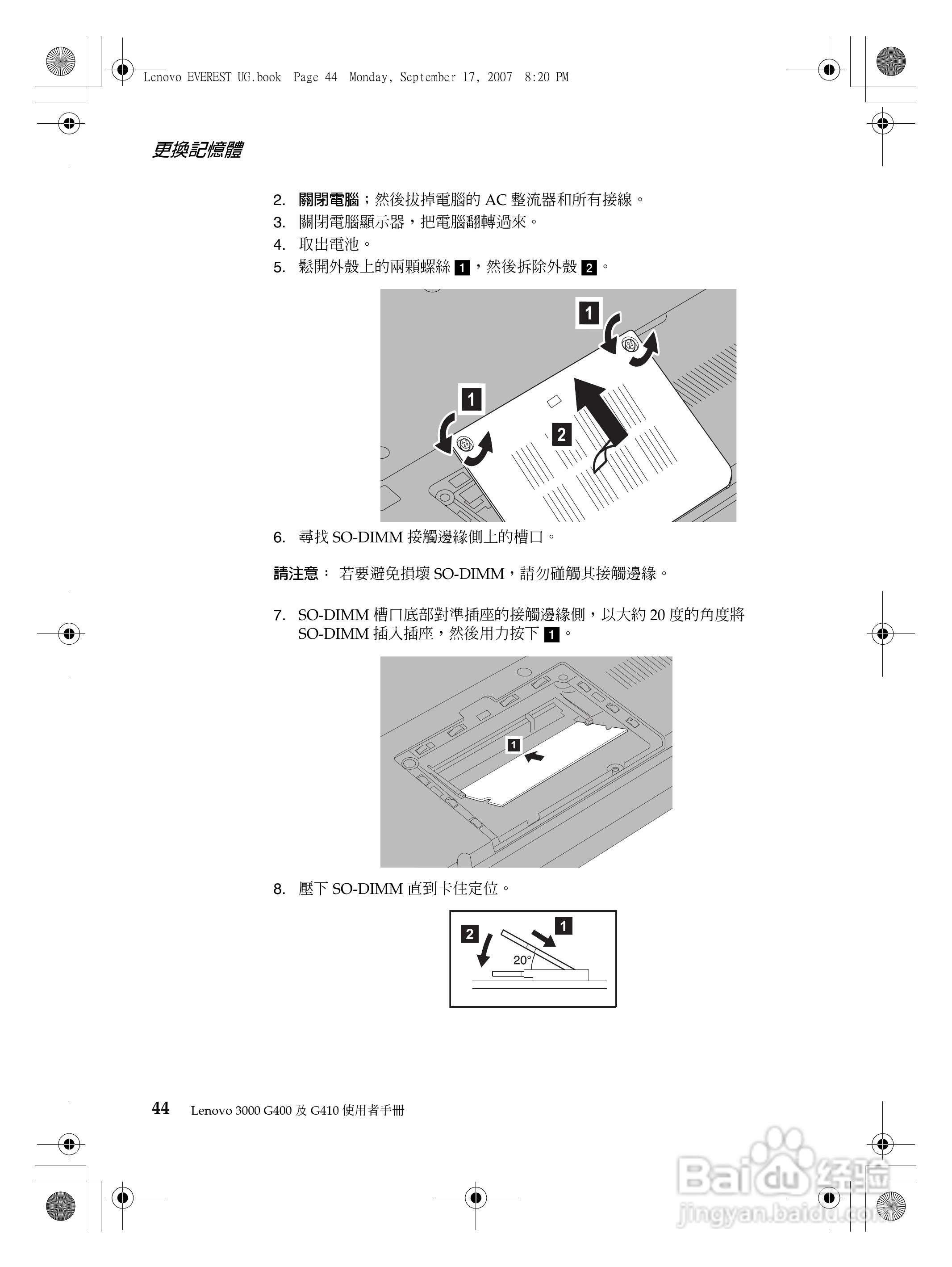 Lenovo EVEREST UG.book Page 44 Monday, September 17, 2007 8:20 PM

更換記憶體

2. 關閉電腦；然後拔掉電腦的 AC 整流器和所有接線。
3. 關閉電腦顯示器，把電腦翻轉過來。
4. 取出電池。
5. 鬆開外殼上的兩顆螺絲 1，然後拆除外殼 2。

1
1
2

6. 尋找 SO-DIMM 接觸邊緣側上的槽口。

請注意： 若要避免損壞 SO-DIMM，請勿碰觸其接觸邊緣。

7. SO-DIMM 槽口底部對準插座的接觸邊緣側，以大約 20 度的角度將 SO-DIMM 插入插座，然後用力按下 1。

1

8. 壓下 SO-DIMM 直到卡住定位。

2
1
20°

44 Lenovo 3000 G400 及 G410 使用者手冊

Baidu 经验
jingyan.baidu.com