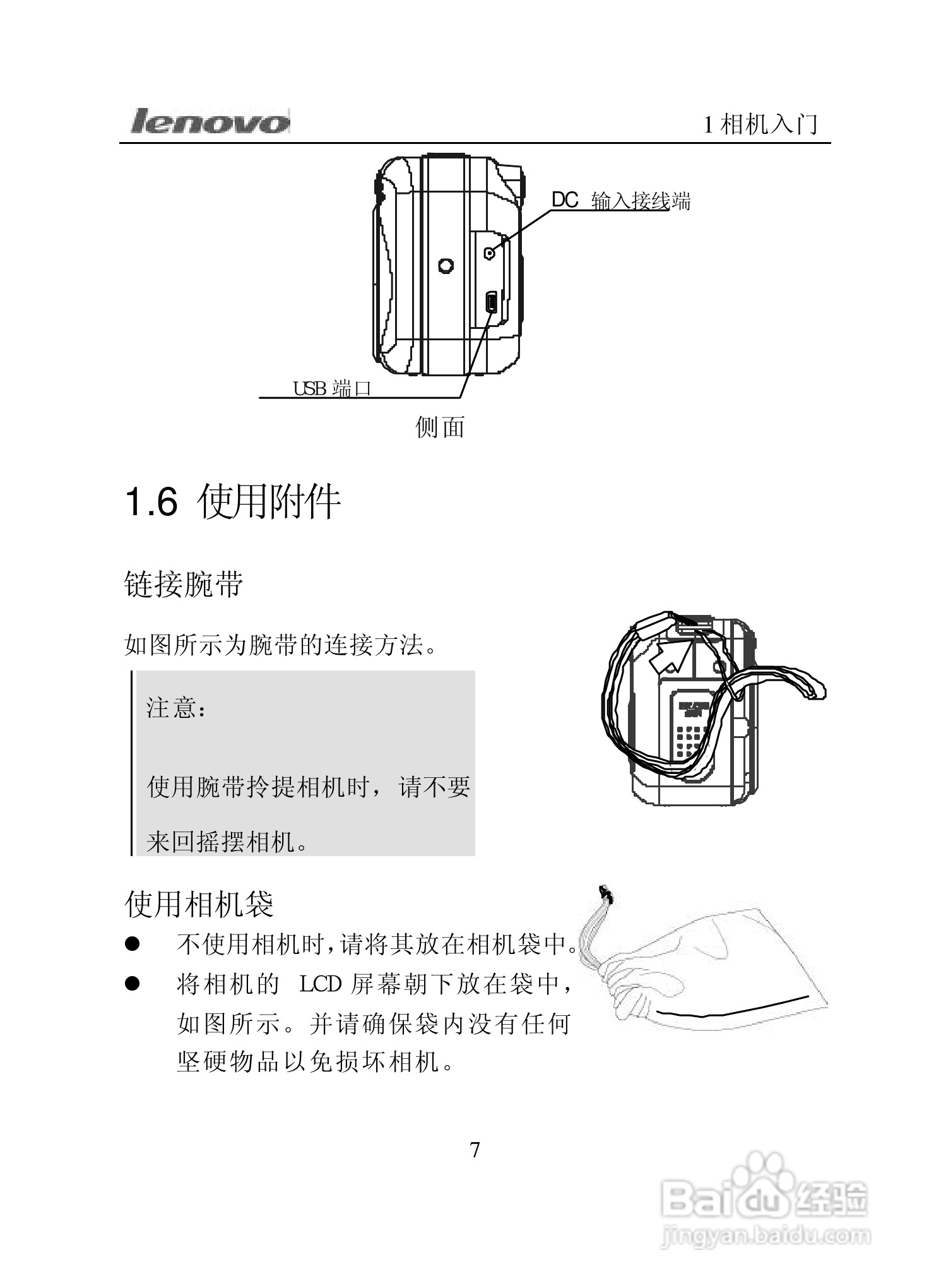 lenovo

1 相机入门

DC 输入接线端

USB 端口

侧面

1.6 使用附件

链接腕带

如图所示为腕带的连接方法。

注意：

使用腕带拎提相机时，请不要来回摇摆相机。

使用相机袋

● 不使用相机时,请将其放在相机袋中。

● 将相机的 LCD 屏幕朝下放在袋中，如图所示。并请确保袋内没有任何坚硬物品以免损坏相机。

7

Baidu 经验
jingyan.baidu.com